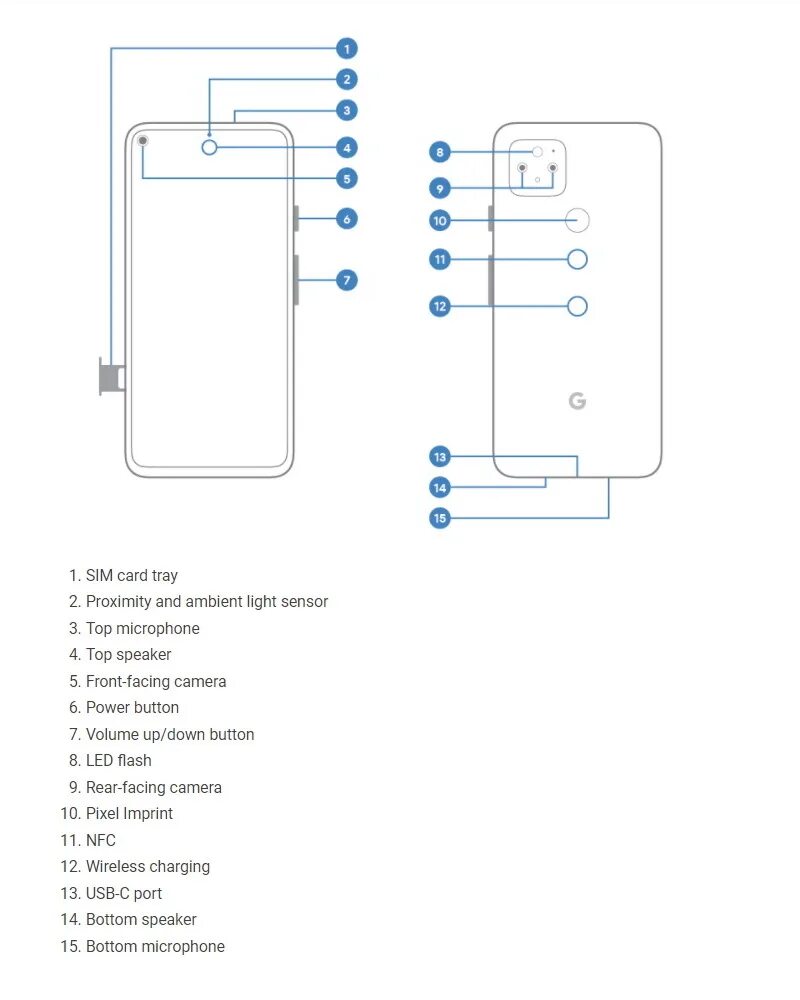 1
2
3
4
5
6
7

8
9
10
11
12
G
13
14
15

1. SIM card tray
2. Proximity and ambient light sensor
3. Top microphone
4. Top speaker
5. Front-facing camera
6. Power button
7. Volume up/down button
8. LED flash
9. Rear-facing camera
10. Pixel Imprint
11. NFC
12. Wireless charging
13. USB-C port
14. Bottom speaker
15. Bottom microphone