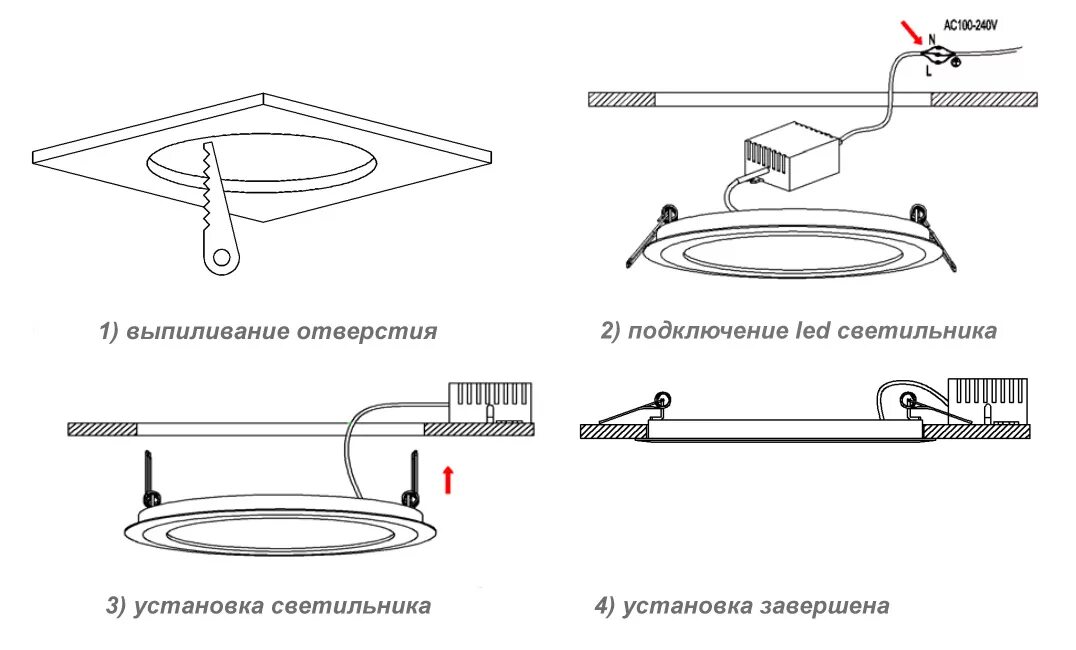 AC100-240V
N
L

1) выпиливание отверстия

2) подключение led светильника

3) установка светильника

4) установка завершена