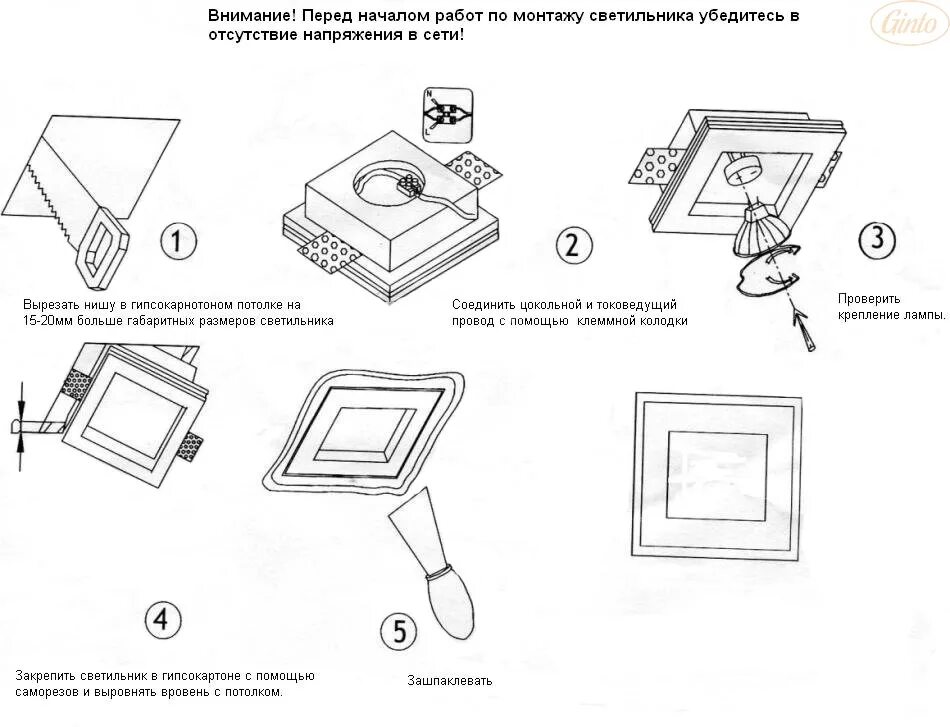 Внимание! Перед началом работ по монтажу светильника убедитесь в отсутствие напряжения в сети!

Ginto

N
L

1

Вырезать нишу в гипсокарнотоном потолке на 15-20мм больше габаритных размеров светильника

2

Соединить цокольной и токоведущий провод с помощью клеммной колодки

3

Проверить крепление лампы.

4

Закрепить светильник в гипсокартоне с помощью саморезов и выровнять вровень с потолком.

5

Зашпаклевать