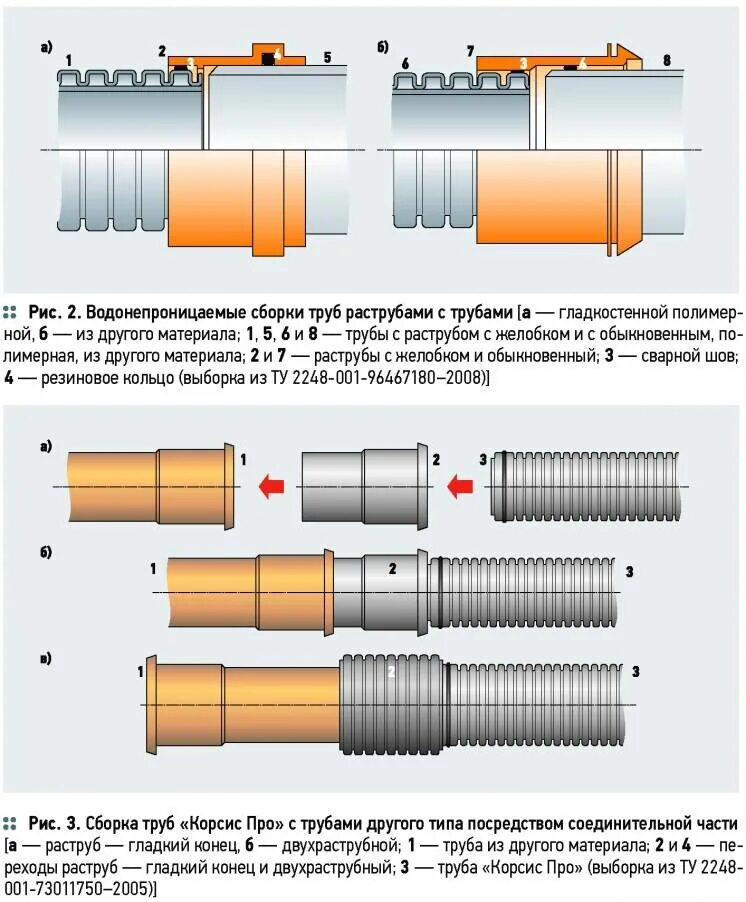 а)
1
2
3
4
5

б)
6
7
3
4
8

Рис. 2. Водонепроницаемые сборки труб раструбами с трубами [а — гладкостенной полимерной, б — из другого материала; 1, 5, 6 и 8 — трубы с раструбом с желобком и с обыкновенным, полимерная, из другого материала; 2 и 7 — раструбы с желобком и обыкновенный; 3 — сварной шов; 4 — резиновое кольцо (выборка из ТУ 2248-001-96467180–2008)]

а)
1
2
3

б)
1
2
3

в)
1
2
3

Рис. 3. Сборка труб «Корсис Про» с трубами другого типа посредством соединительной части [а — раструб — гладкий конец, б — двухраструбной; 1 — труба из другого материала; 2 и 4 — переходы раструб — гладкий конец и двухраструбный; 3 — труба «Корсис Про» (выборка из ТУ 2248-001-73011750–2005)]