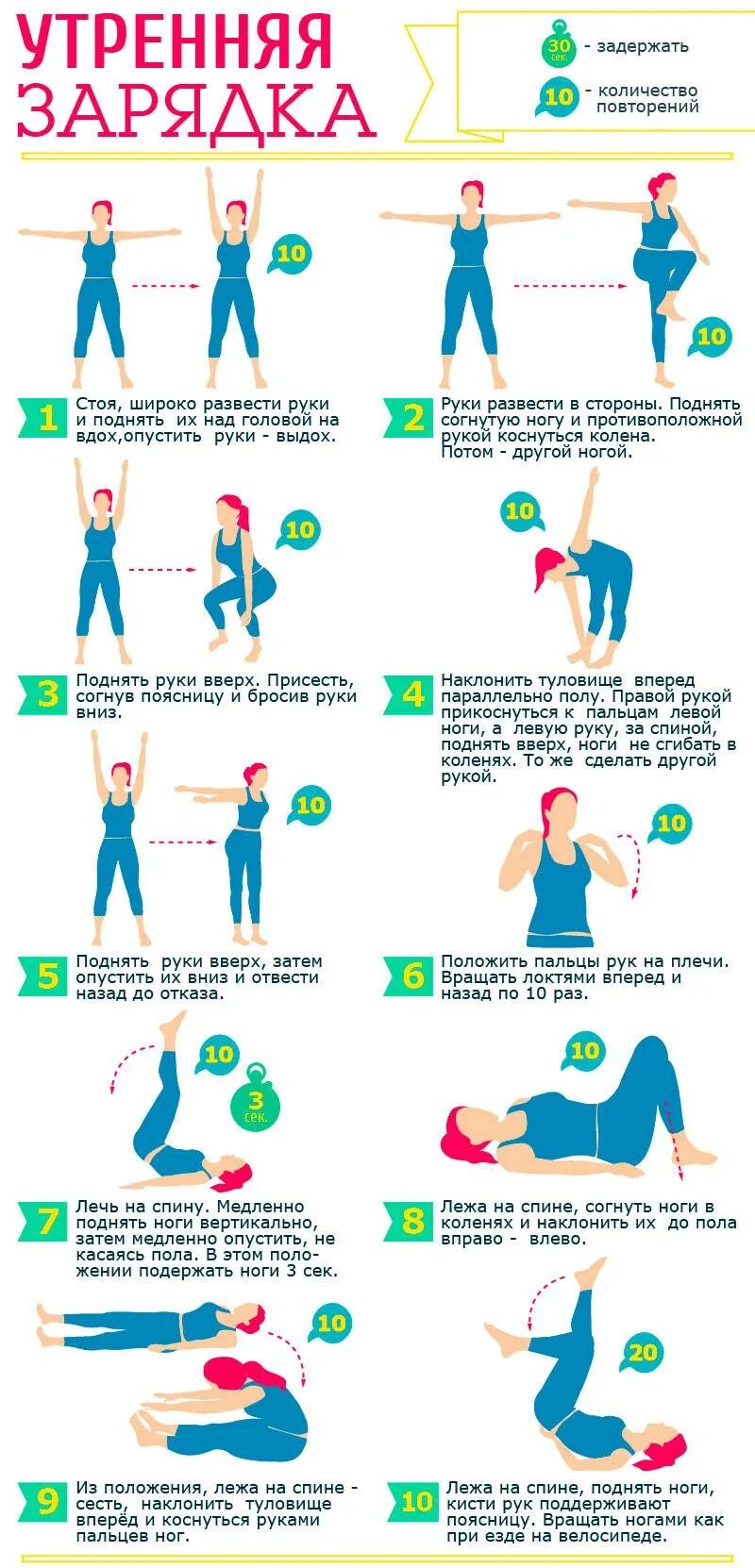 УТРЕННЯЯ ЗАРЯДКА

30 сек. - задержать

10 - количество повторений

10

10

1 Стоя, широко развести руки и поднять их над головой на вдох,опустить руки - выдох.

2 Руки развести в стороны. Поднять согнутую ногу и противоположной рукой коснуться колена. Потом - другой ногой.

10

10

3 Поднять руки вверх. Присесть, согнув поясницу и бросив руки вниз.

4 Наклонить туловище вперед параллельно полу. Правой рукой прикоснуться к пальцам левой ноги, а левую руку, за спиной, поднять вверх, ноги не сгибать в коленях. То же сделать другой рукой.

10

10

5 Поднять руки вверх, затем опустить их вниз и отвести назад до отказа.

6 Положить пальцы рук на плечи. Вращать локтями вперед и назад по 10 раз.

10

3 сек.

10

7 Лечь на спину. Медленно поднять ноги вертикально, затем медленно опустить, не касаясь пола. В этом положении подержать ноги 3 сек.

8 Лежа на спине, согнуть ноги в коленях и наклонить их до пола вправо - влево.

10

20

9 Из положения, лежа на спине - сесть, наклонить туловище вперёд и коснуться руками пальцев ног.

10 Лежа на спине, поднять ноги, кисти рук поддерживают поясницу. Вращать ногами как при езде на велосипеде.