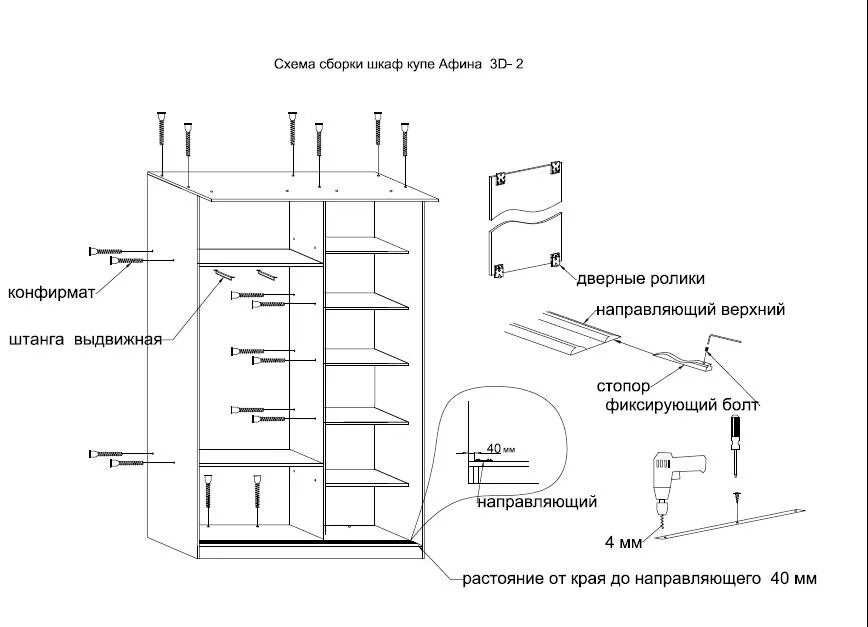 Схема сборки шкаф купе Афина 3D- 2

конфирмат

штанга выдвижная

дверные ролики

направляющий верхний

стопор

фиксирующий болт

40 мм

направляющий

4 мм

растояние от края до направляющего 40 мм