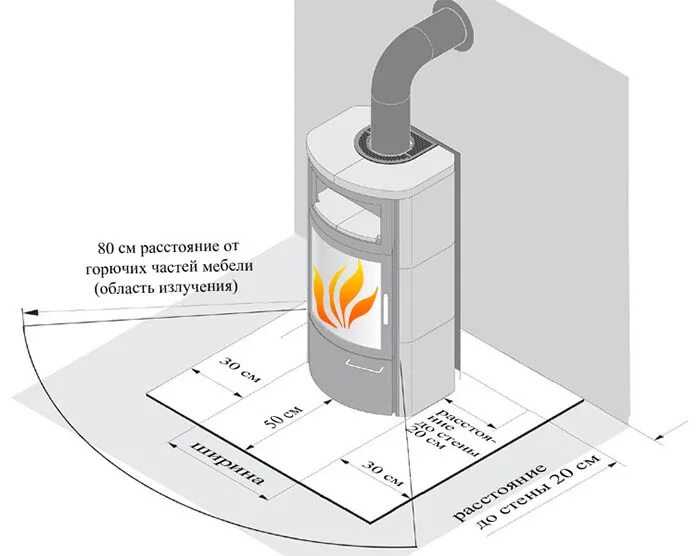 80 см расстояние от горючих частей мебели (область излучения)

30 см

50 см

ширина

30 см

расстояние до стены 20 см

расстояние до стены 20 см