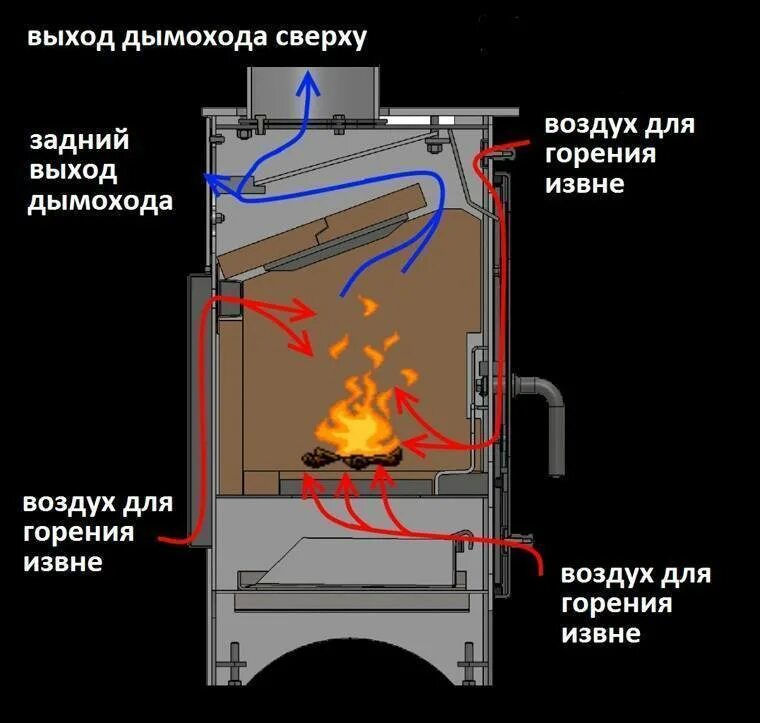 выход дымохода сверху

задний выход дымохода

воздух для горения извне

воздух для горения извне

воздух для горения извне