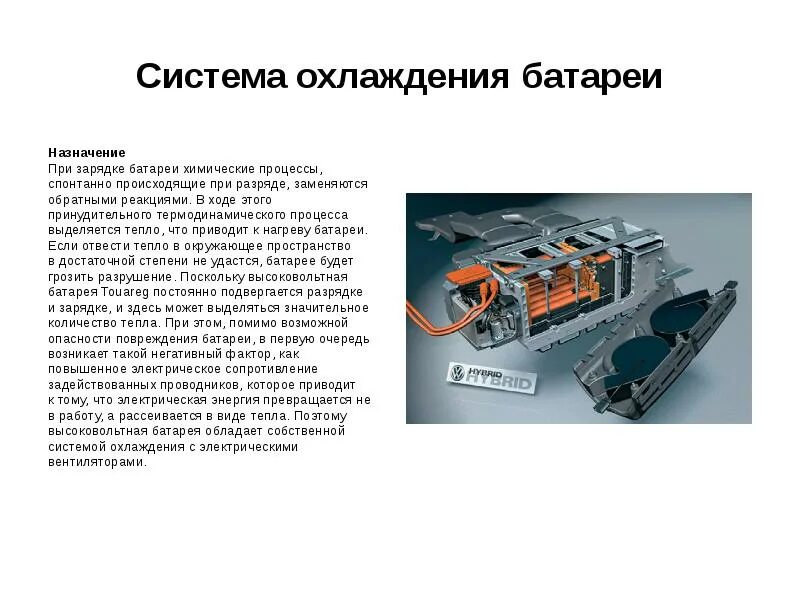 Система охлаждения батареи

Назначение
При зарядке батареи химические процессы, спонтанно происходящие при разряде, заменяются обратными реакциями. В ходе этого принудительного термодинамического процесса выделяется тепло, что приводит к нагреву батареи. Если отвести тепло в окружающее пространство в достаточной степени не удастся, батарее будет грозить разрушение. Поскольку высоковольтная батарея Touareg постоянно подвергается разрядке и зарядке, и здесь может выделяться значительное количество тепла. При этом, помимо возможной опасности повреждения батареи, в первую очередь возникает такой негативный фактор, как повышенное электрическое сопротивление задействованных проводников, которое приводит к тому, что электрическая энергия превращается не в работу, а рассеивается в виде тепла. Поэтому высоковольтная батарея обладает собственной системой охлаждения с электрическими вентиляторами.

HYBRID HYBRID