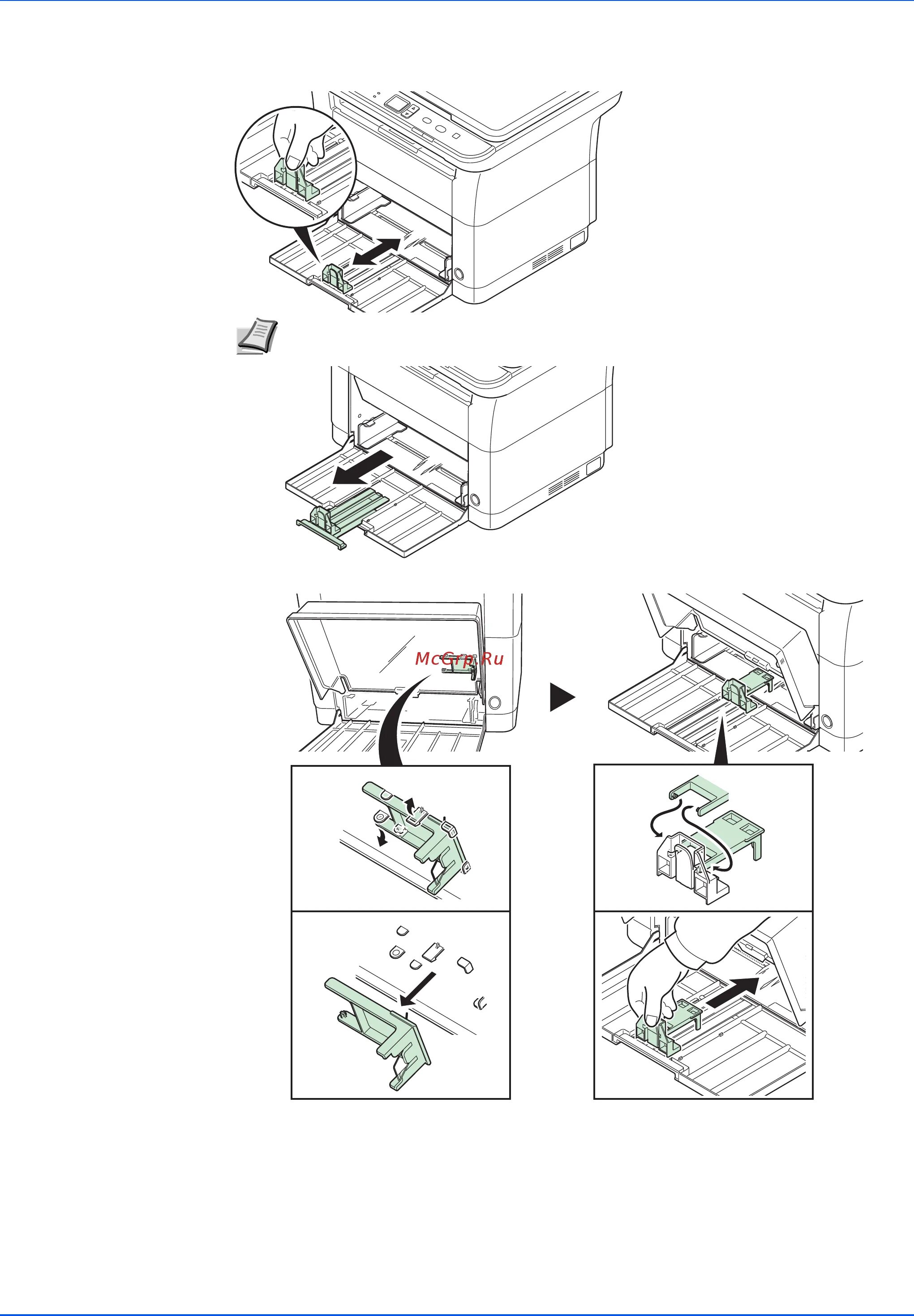 McGrp.Ru