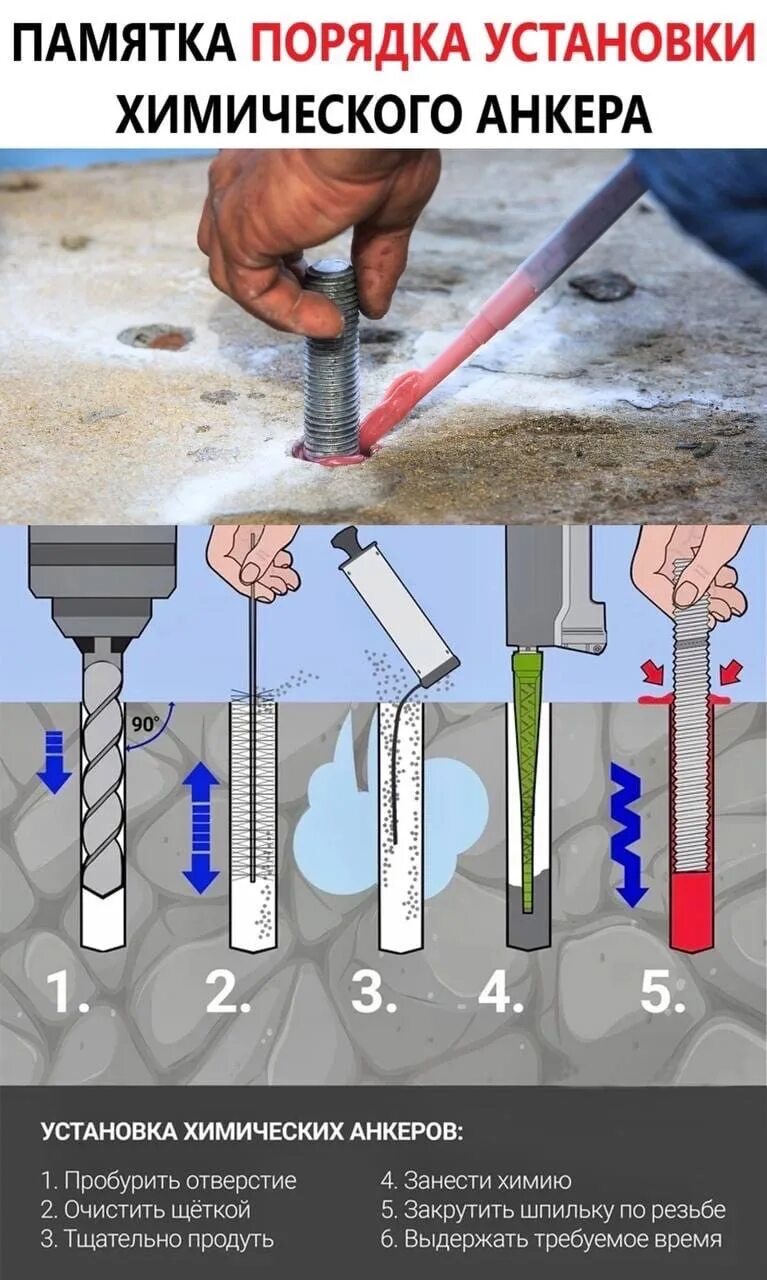 ПАМЯТКА ПОРЯДКА УСТАНОВКИ ХИМИЧЕСКОГО АНКЕРА

90°

1. 2. 3. 4. 5.

УСТАНОВКА ХИМИЧЕСКИХ АНКЕРОВ:

1. Пробурить отверстие
2. Очистить щёткой
3. Тщательно продуть

4. Занести химию
5. Закрутить шпильку по резьбе
6. Выдержать требуемое время