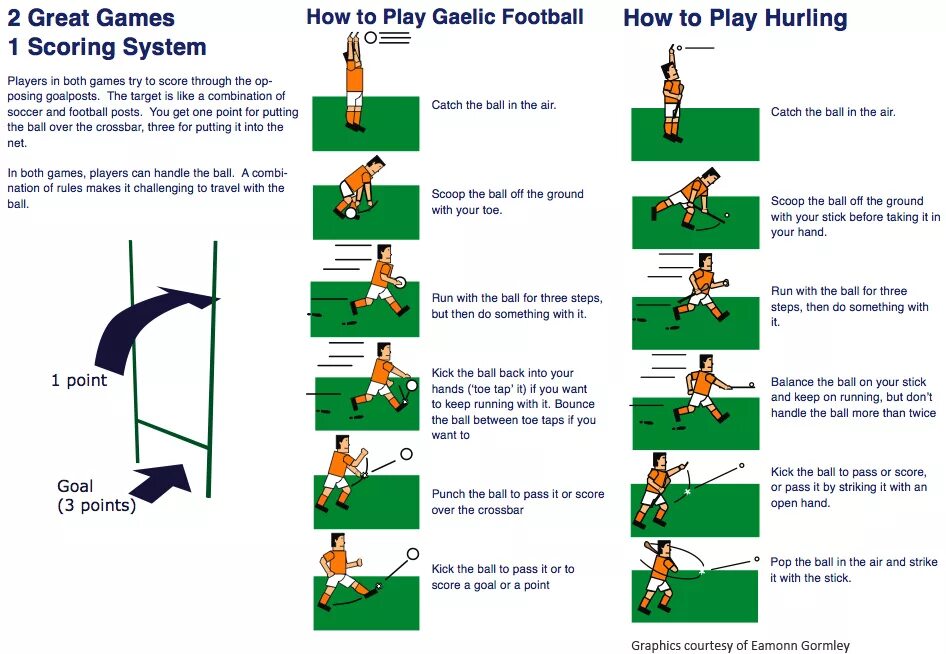 2 Great Games
1 Scoring System

Players in both games try to score through the opposing goalposts. The target is like a combination of soccer and football posts. You get one point for putting the ball over the crossbar, three for putting it into the net.

In both games, players can handle the ball. A combination of rules makes it challenging to travel with the ball.

1 point

Goal
(3 points)

How to Play Gaelic Football

Catch the ball in the air.

Scoop the ball off the ground with your toe.

Run with the ball for three steps, but then do something with it.

Kick the ball back into your hands ('toe tap' it) if you want to keep running with it. Bounce the ball between toe taps if you want to

Punch the ball to pass it or score over the crossbar

Kick the ball to pass it or to score a goal or a point

How to Play Hurling

Catch the ball in the air.

Scoop the ball off the ground with your stick before taking it in your hand.

Run with the ball for three steps, then do something with it.

Balance the ball on your stick and keep on running, but don't handle the ball more than twice

Kick the ball to pass or score, or pass it by striking it with an open hand.

Pop the ball in the air and strike it with the stick.

Graphics courtesy of Eamonn Gormley