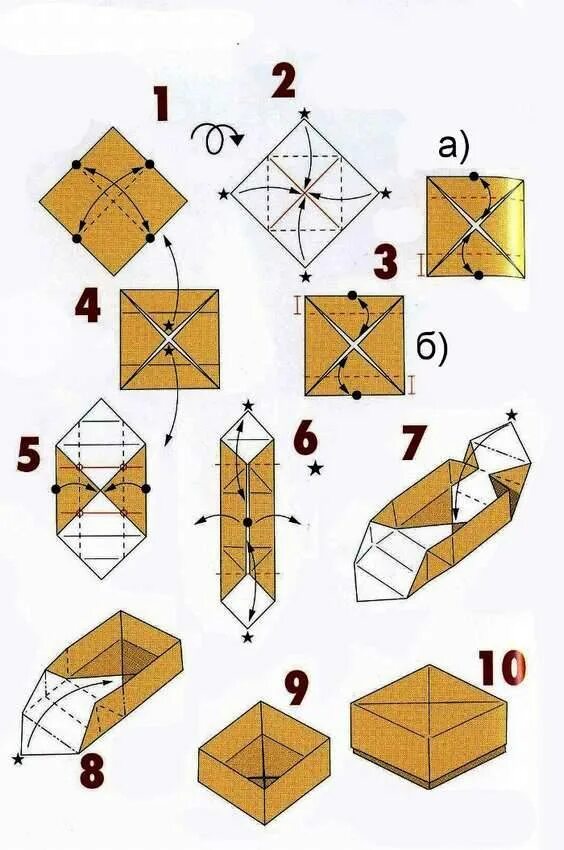 1
2
а)
3
4
б)
5
6
7
8
9
10