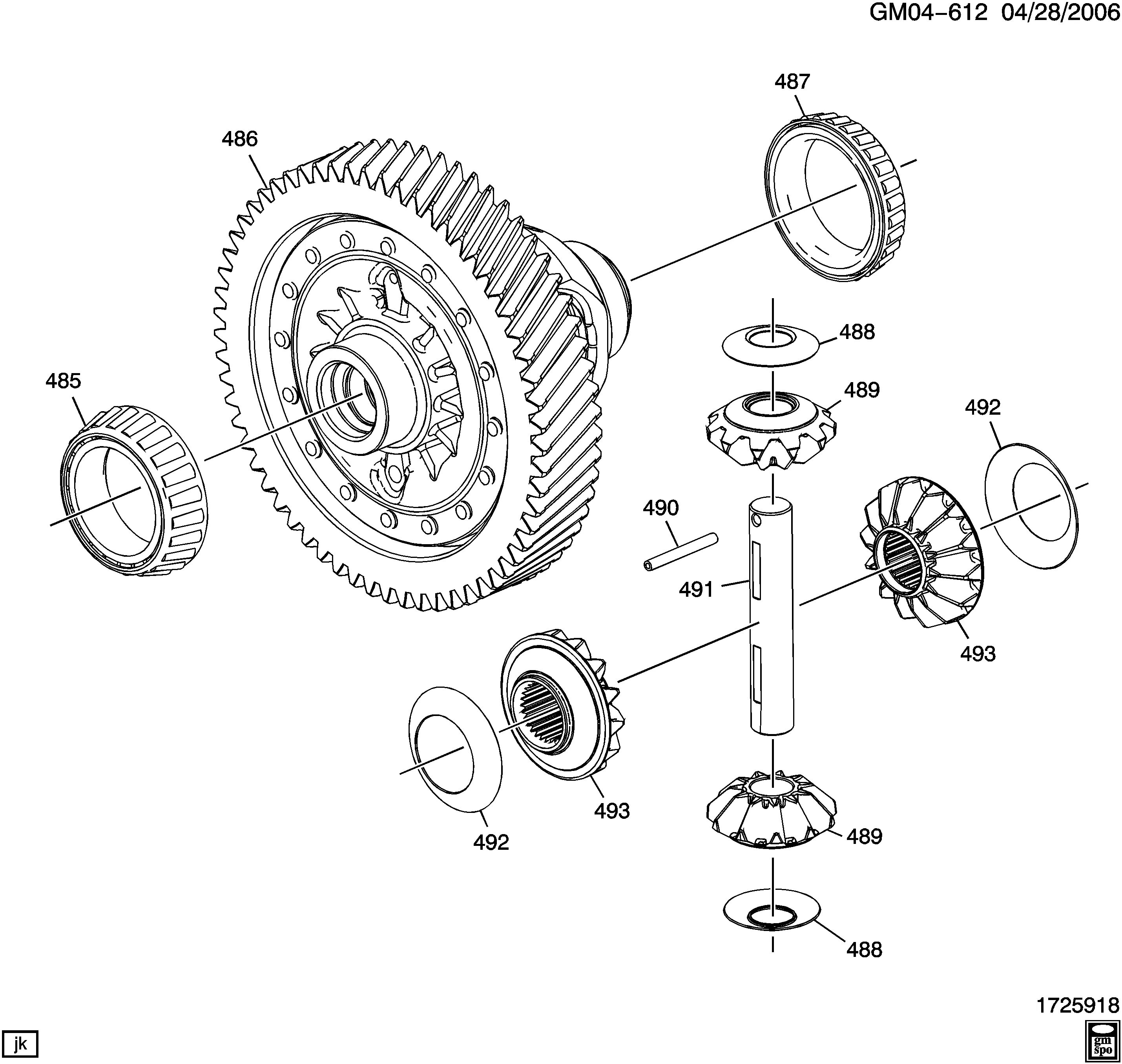 GM04-612 04/28/2006

487

486

488

485

489

492

490

491

493

493

492

489

488

1725918

jk

gm
spo