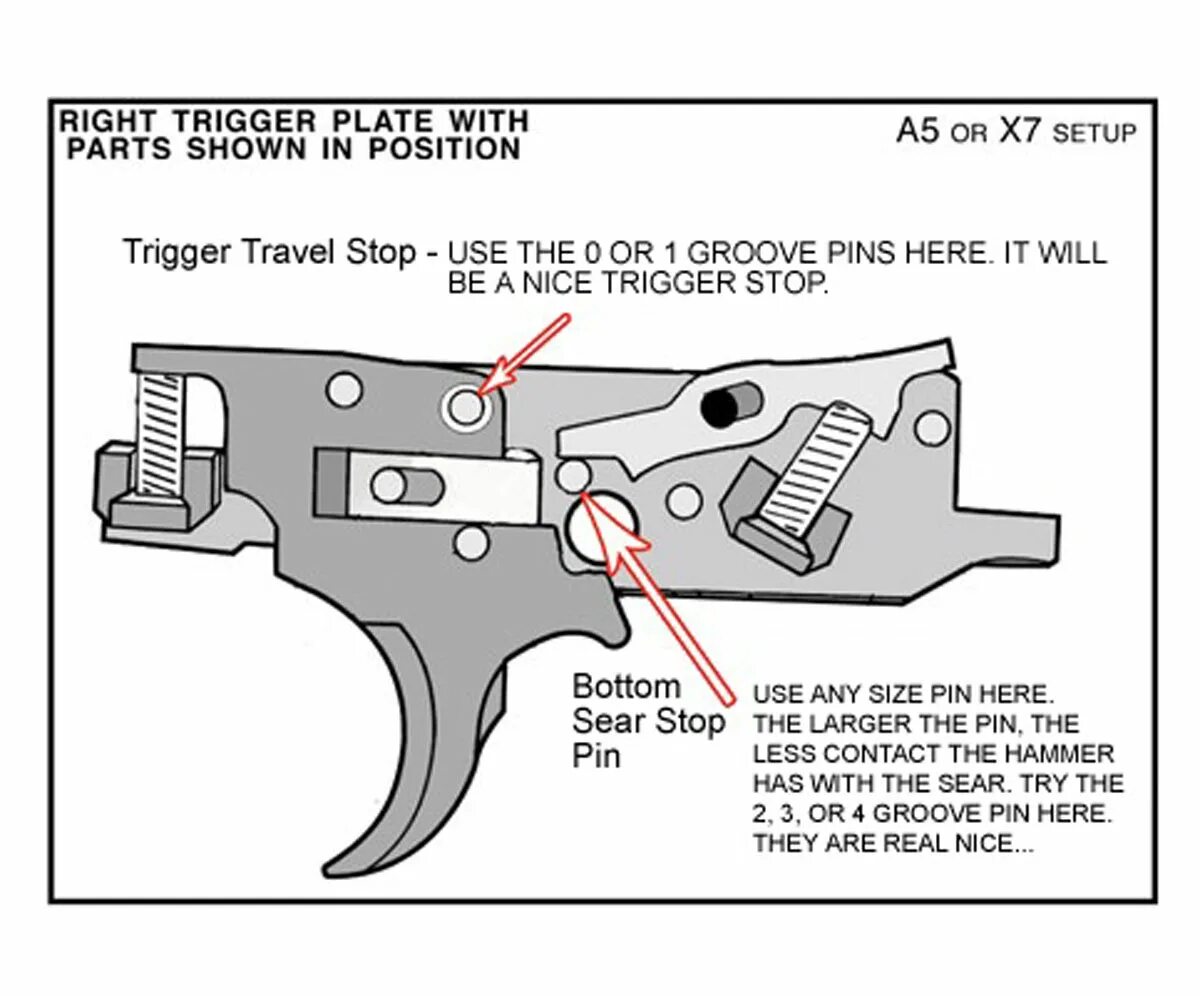 RIGHT TRIGGER PLATE WITH PARTS SHOWN IN POSITION

A5 OR X7 SETUP

Trigger Travel Stop - USE THE 0 OR 1 GROOVE PINS HERE. IT WILL BE A NICE TRIGGER STOP.

Bottom Sear Stop Pin

USE ANY SIZE PIN HERE. THE LARGER THE PIN, THE LESS CONTACT THE HAMMER HAS WITH THE SEAR. TRY THE 2, 3, OR 4 GROOVE PIN HERE. THEY ARE REAL NICE...