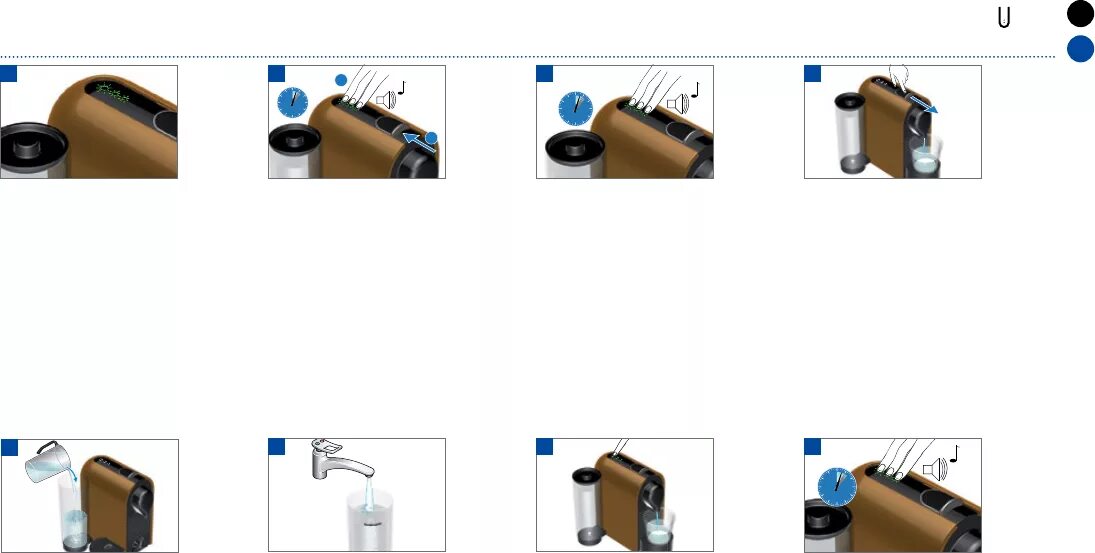 U