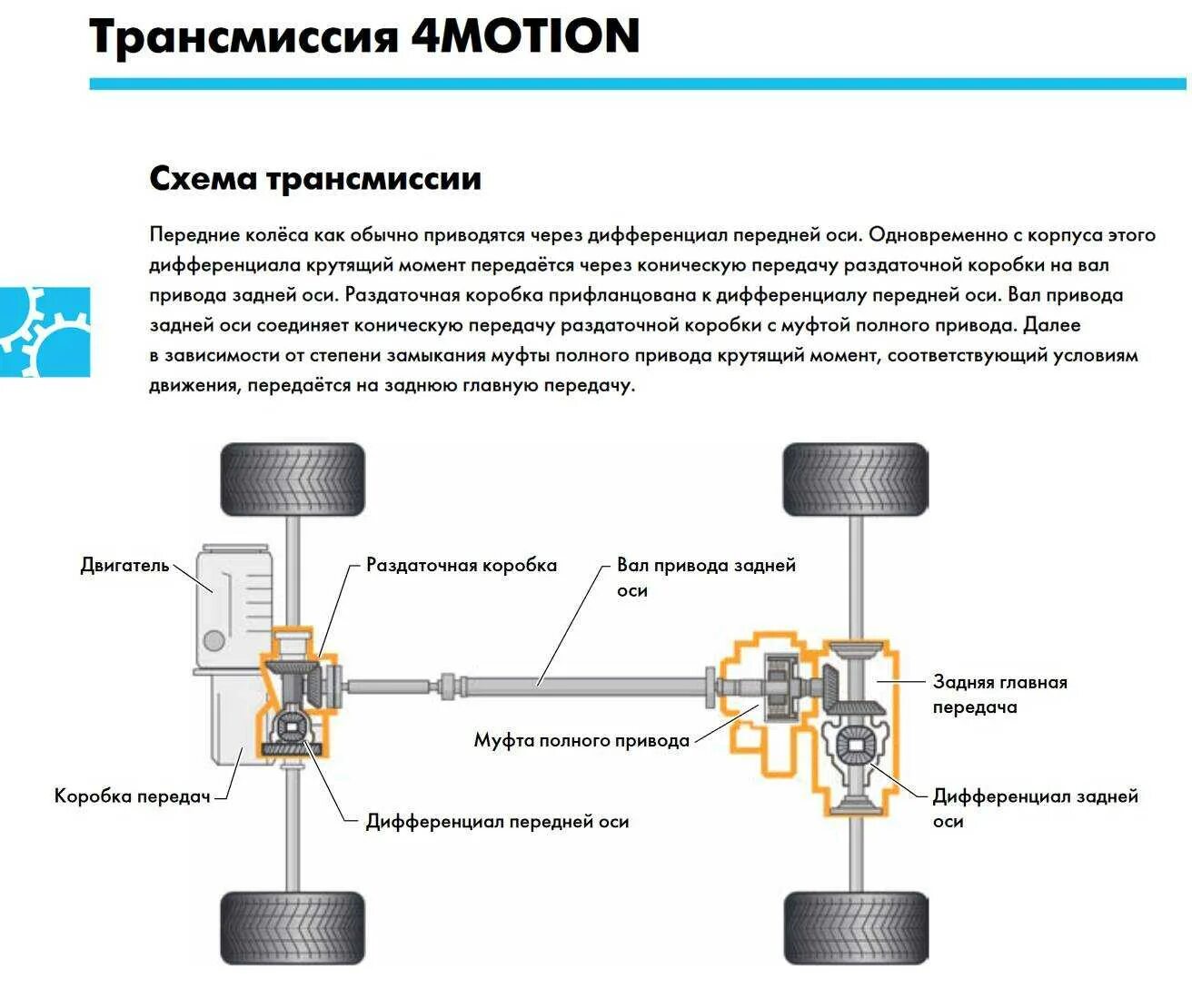 Трансмиссия 4MOTION

Схема трансмиссии

Передние колёса как обычно приводятся через дифференциал передней оси. Одновременно с корпуса этого дифференциала крутящий момент передаётся через коническую передачу раздаточной коробки на вал привода задней оси. Раздаточная коробка прифланцована к дифференциалу передней оси. Вал привода задней оси соединяет коническую передачу раздаточной коробки с муфтой полного привода. Далее в зависимости от степени замыкания муфты полного привода крутящий момент, соответствующий условиям движения, передаётся на заднюю главную передачу.

Двигатель

Раздаточная коробка

Вал привода задней оси

Задняя главная передача

Муфта полного привода

Коробка передач

Дифференциал передней оси

Дифференциал задней оси