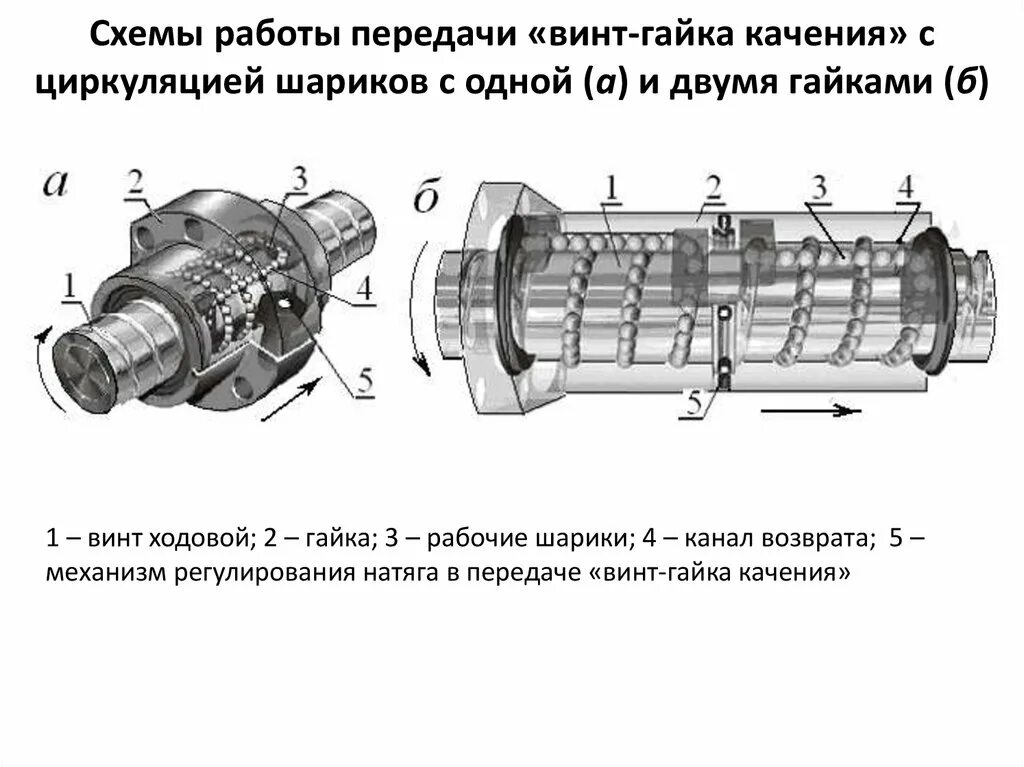 Схемы работы передачи «винт-гайка качения» с циркуляцией шариков с одной (а) и двумя гайками (б)

а
2
3
1
4
5

б
1
2
3
4
5

1 – винт ходовой; 2 – гайка; 3 – рабочие шарики; 4 – канал возврата; 5 – механизм регулирования натяга в передаче «винт-гайка качения»