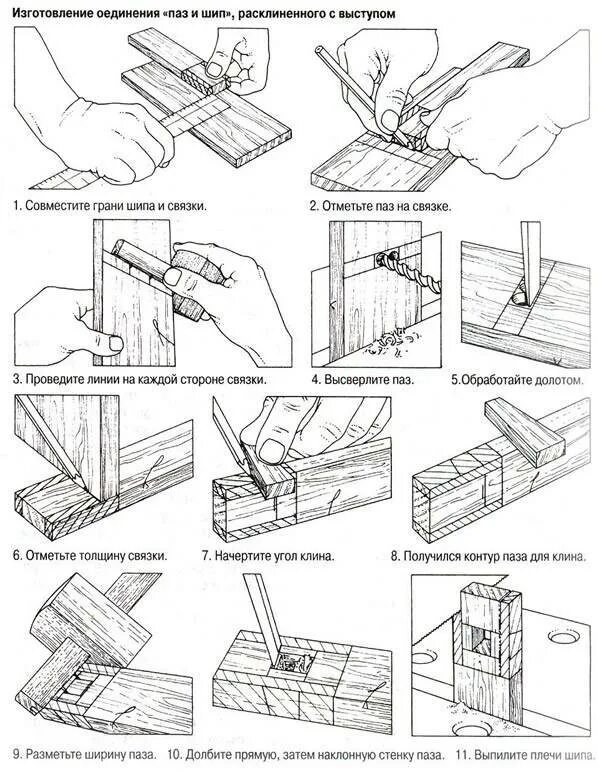 Изготовление оединения «паз и шип», расклиненного с выступом

1. Совместите грани шипа и связки.

2. Отметьте паз на связке.

3. Проведите линии на каждой стороне связки.

4. Высверлите паз.

5.Обработайте долотом.

6. Отметьте толщину связки.

7. Начертите угол клина.

8. Получился контур паза для клина.

9. Разметьте ширину паза.

10. Долбите прямую, затем наклонную стенку паза.

11. Выпилите плечи шипа.