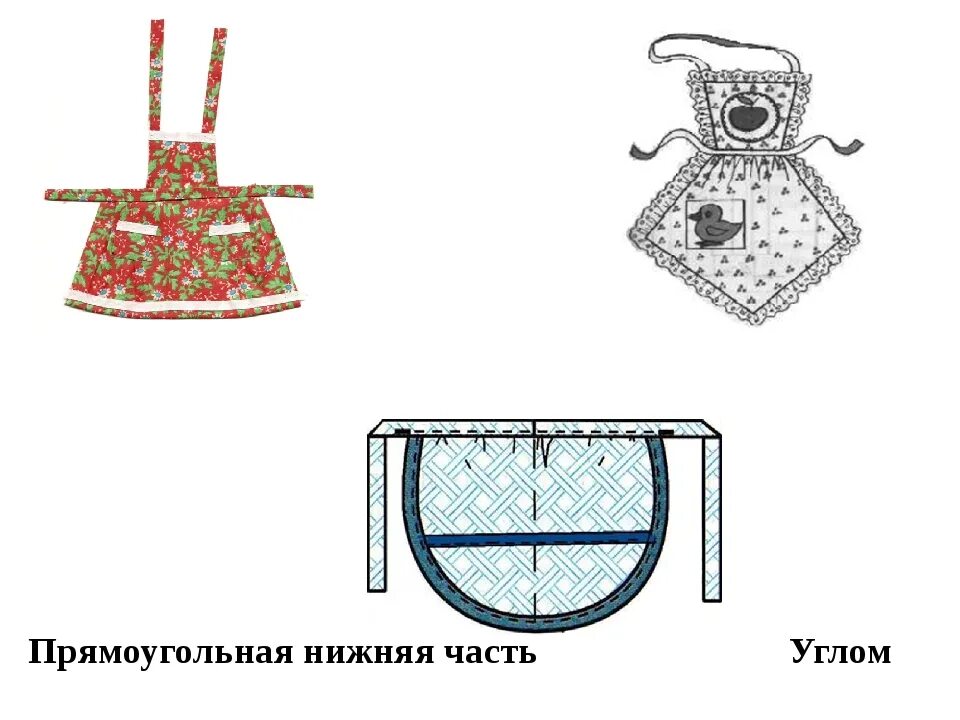 Прямоугольная нижняя часть

Углом