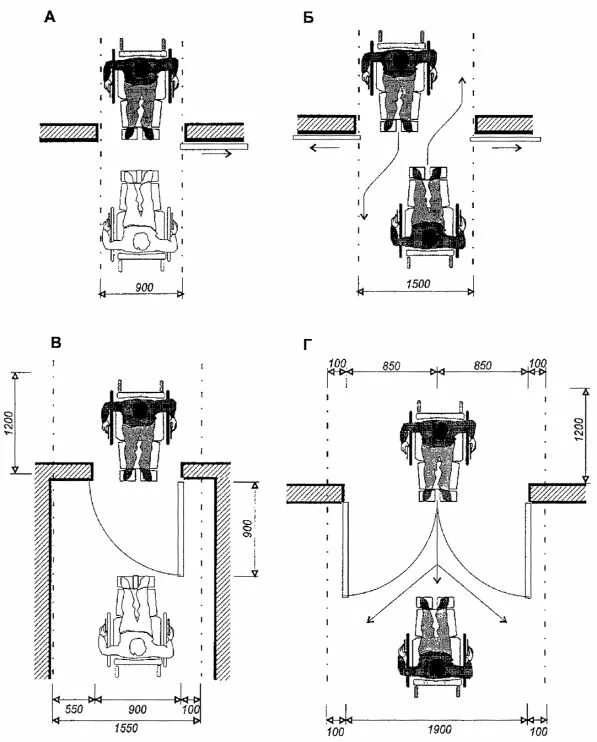 А

900

Б

1500

В

1200

900

550 900 100
1550

Г

100 850 850 100

1200

100 1900 100