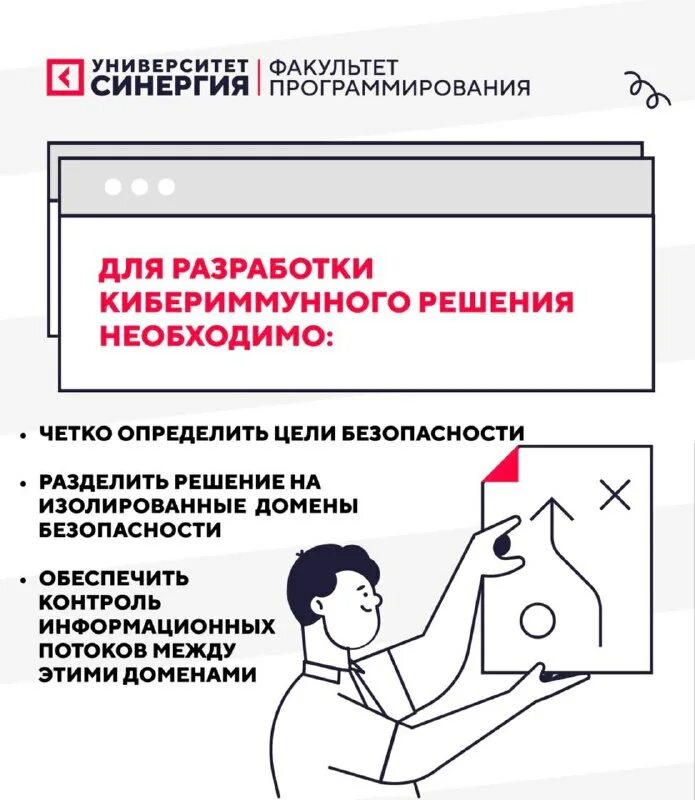 УНИВЕРСИТЕТ СИНЕРГИЯ | ФАКУЛЬТЕТ ПРОГРАММИРОВАНИЯ

ДЛЯ РАЗРАБОТКИ КИБЕРИММУННОГО РЕШЕНИЯ НЕОБХОДИМО:

• ЧЕТКО ОПРЕДЕЛИТЬ ЦЕЛИ БЕЗОПАСНОСТИ

• РАЗДЕЛИТЬ РЕШЕНИЕ НА ИЗОЛИРОВАННЫЕ ДОМЕНЫ БЕЗОПАСНОСТИ

• ОБЕСПЕЧИТЬ КОНТРОЛЬ ИНФОРМАЦИОННЫХ ПОТОКОВ МЕЖДУ ЭТИМИ ДОМЕНАМИ