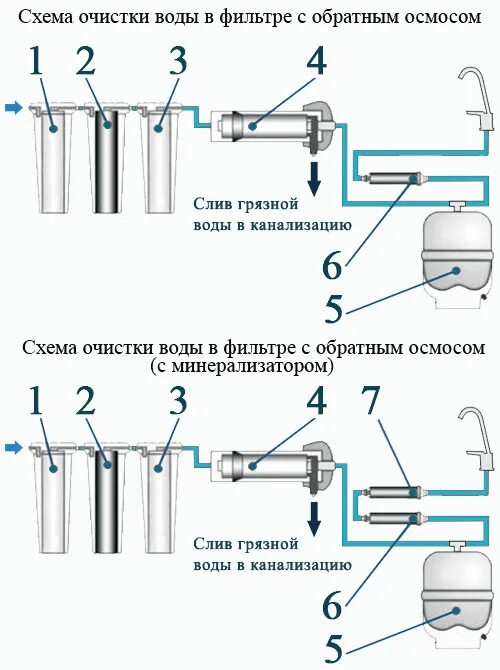 Схема очистки воды в фильтре с обратным осмосом

1 2 3 4

Слив грязной воды в канализацию

6

5

Схема очистки воды в фильтре с обратным осмосом (с минерализатором)

1 2 3 4 7

Слив грязной воды в канализацию

6

5