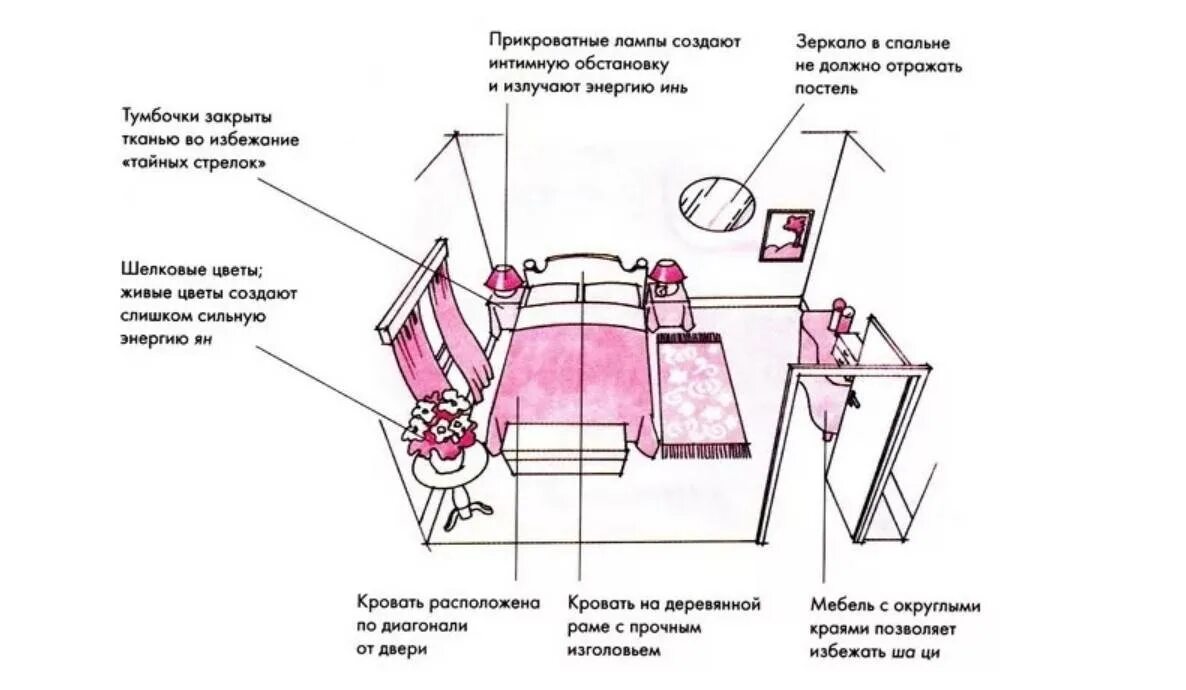 Прикроватные лампы создают интимную обстановку и излучают энергию инь

Зеркало в спальне не должно отражать постель

Тумбочки закрыты тканью во избежание «тайных стрелок»

Шелковые цветы; живые цветы создают слишком сильную энергию ян

Кровать расположена по диагонали от двери

Кровать на деревянной раме с прочным изголовьем

Мебель с округлыми краями позволяет избежать ша ци