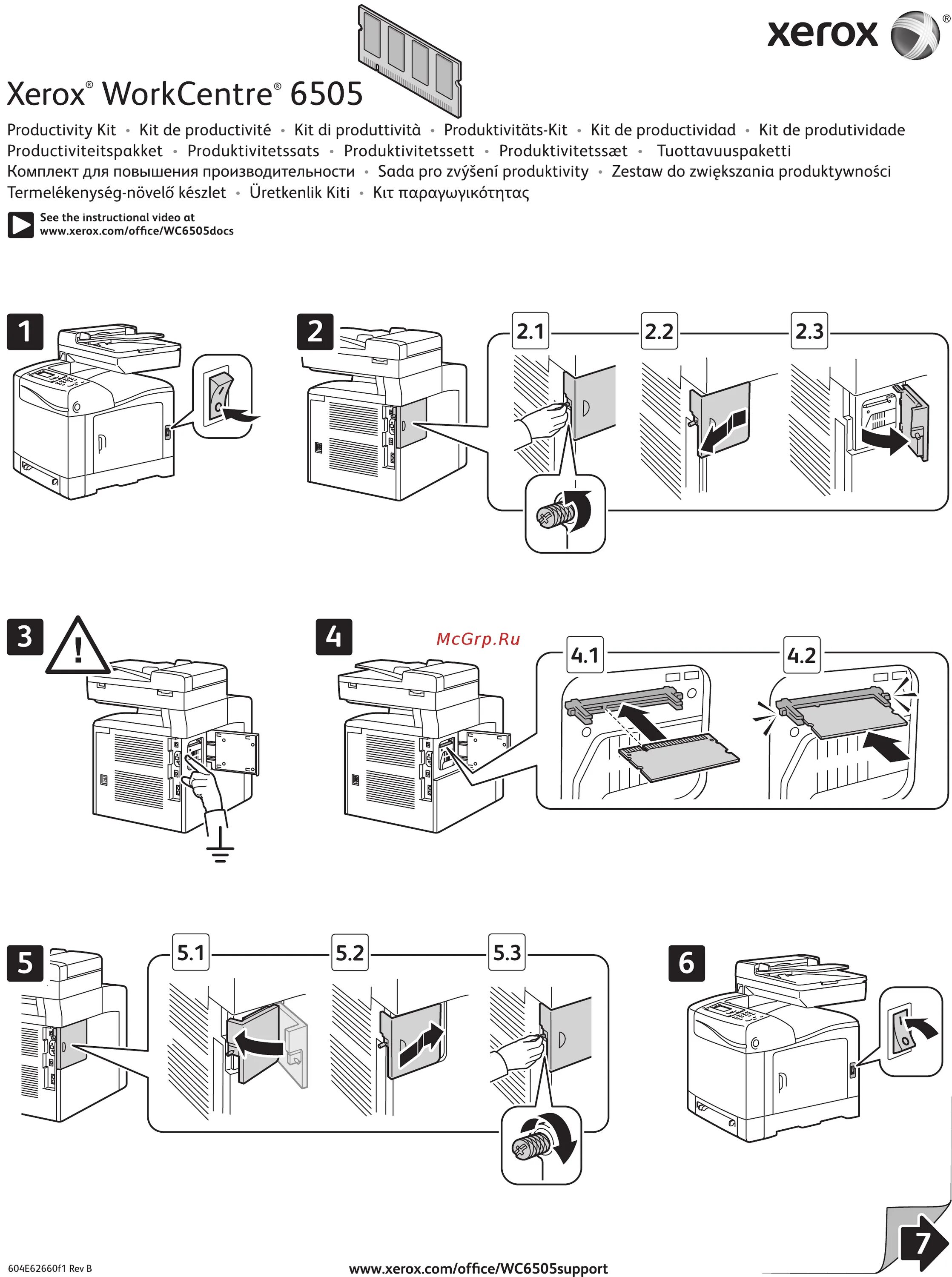 xerox®

Xerox® WorkCentre® 6505

Productivity Kit • Kit de productivité • Kit di produttività • Produktivitäts-Kit • Kit de productividad • Kit de produtividade
Productiviteitspakket • Produktivitetssats • Produktivitetssett • Produktivitetssæt • Tuottavuuspaketti
Комплект для повышения производительности • Sada pro zvýšení produktivity • Zestaw do zwiększania produktywności
Termelékenység-növelő készlet • Üretkenlik Kiti • Κιτ παραγωγικότητας

See the instructional video at
www.xerox.com/office/WC6505docs

1

2

2.1

2.2

2.3

3

4

McGrp.Ru

4.1

4.2

5

5.1

5.2

5.3

6

7

604E62660f1 Rev B

www.xerox.com/office/WC6505support