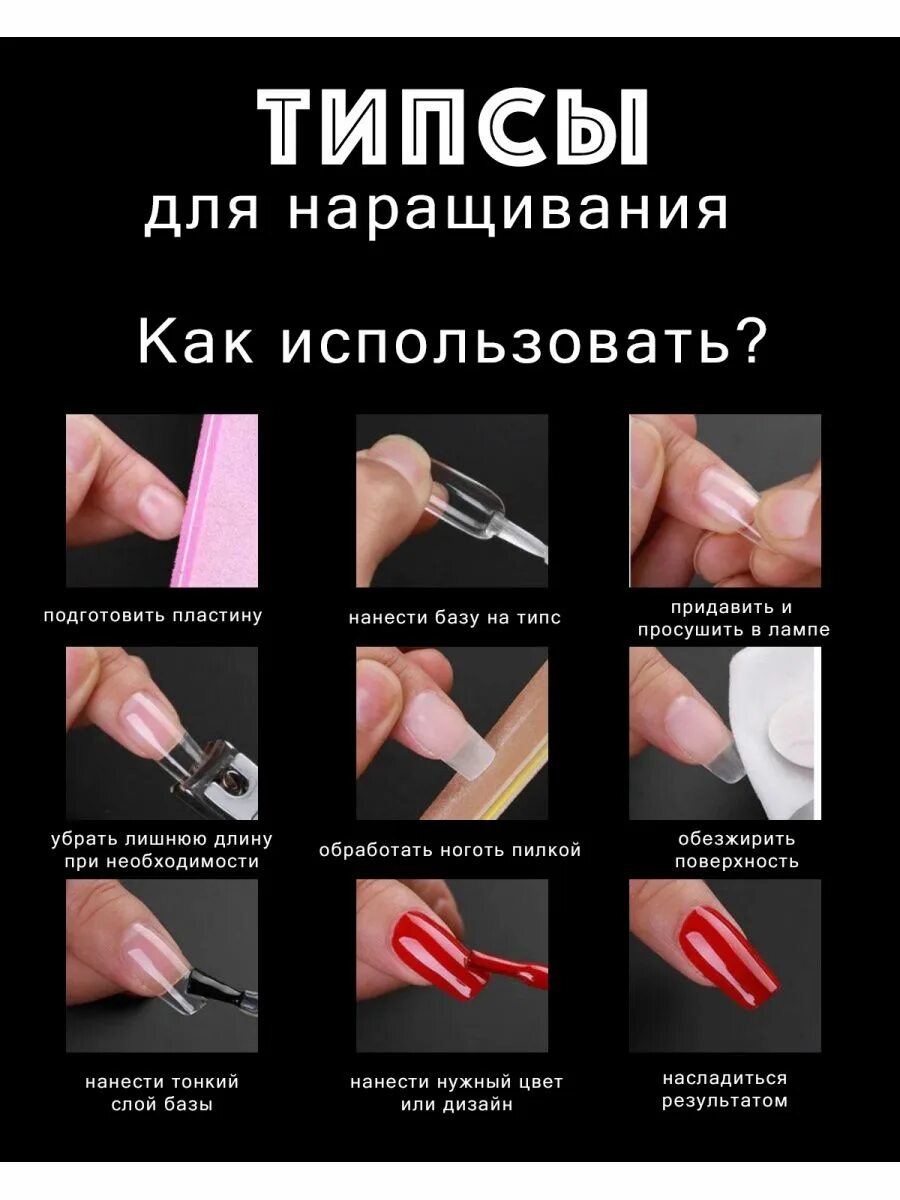 ТИПСЫ
для наращивания

Как использовать?

подготовить пластину

нанести базу на типс

придавить и просушить в лампе

убрать лишнюю длину при необходимости

обработать ноготь пилкой

обезжирить поверхность

нанести тонкий слой базы

нанести нужный цвет или дизайн

насладиться результатом