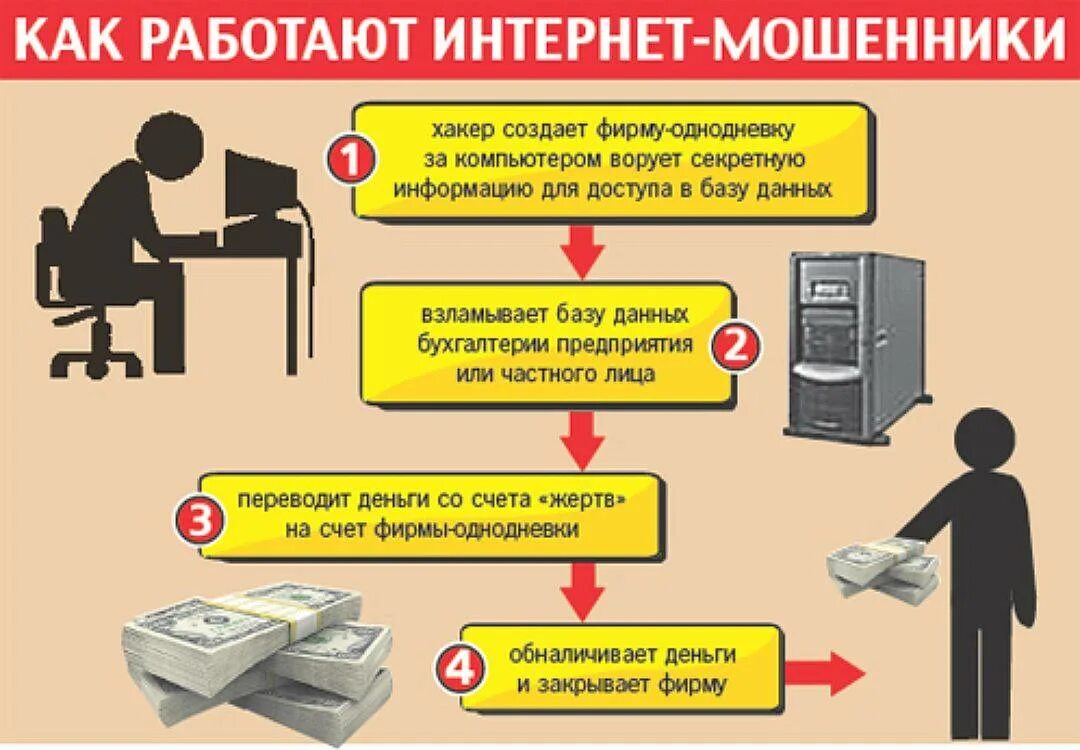 КАК РАБОТАЮТ ИНТЕРНЕТ-МОШЕННИКИ

1 хакер создает фирму-однодневку за компьютером ворует секретную информацию для доступа в базу данных

взламывает базу данных бухгалтерии предприятия или частного лица 2

3 переводит деньги со счета «жертв» на счет фирмы-однодневки

4 обналичивает деньги и закрывает фирму