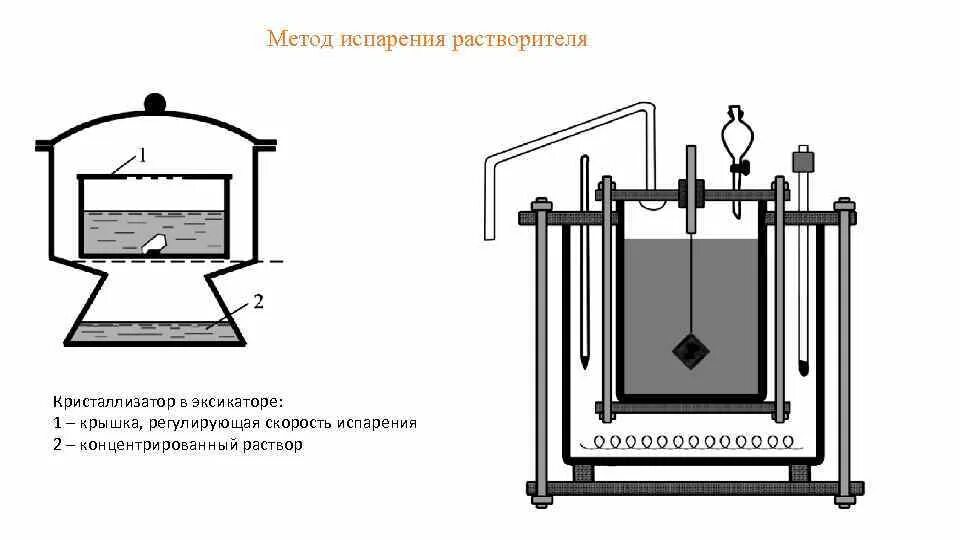 Метод испарения растворителя

1

2

Кристаллизатор в эксикаторе:
1 – крышка, регулирующая скорость испарения
2 – концентрированный раствор