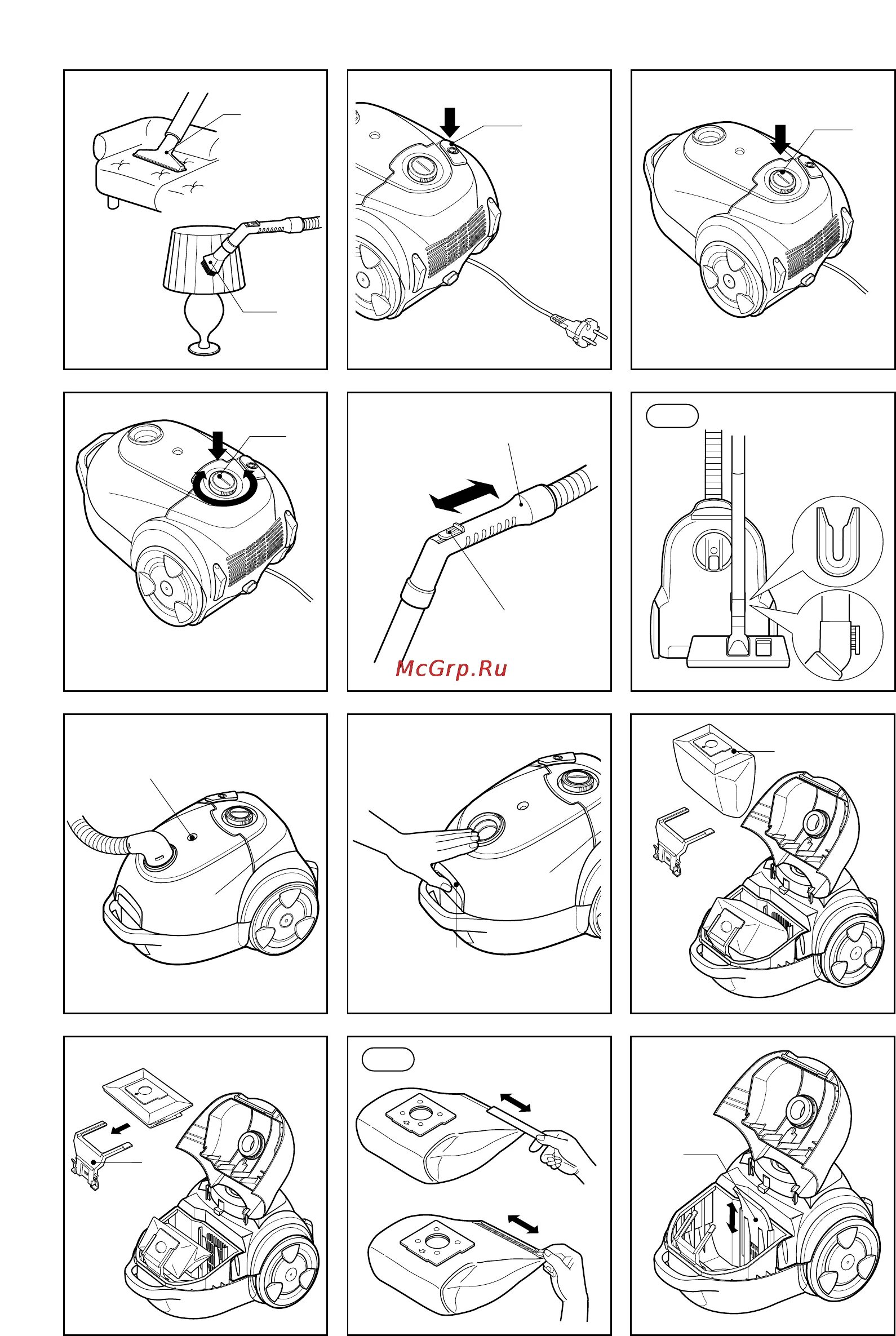 McGrp.Ru