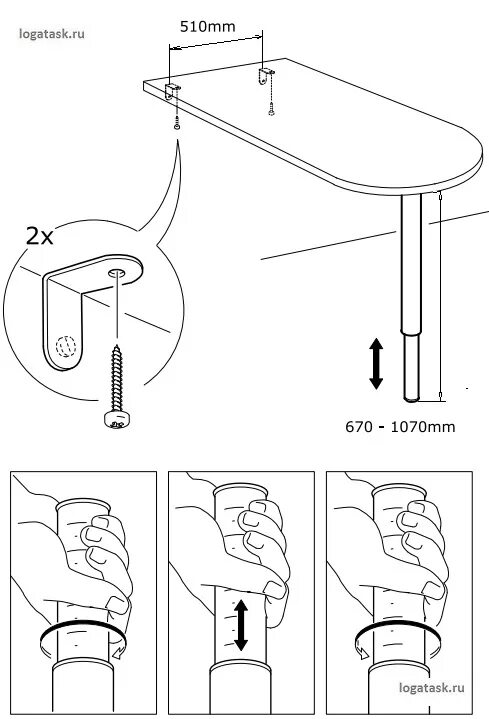 logatask.ru

510mm

2x

670 - 1070mm

logatask.ru