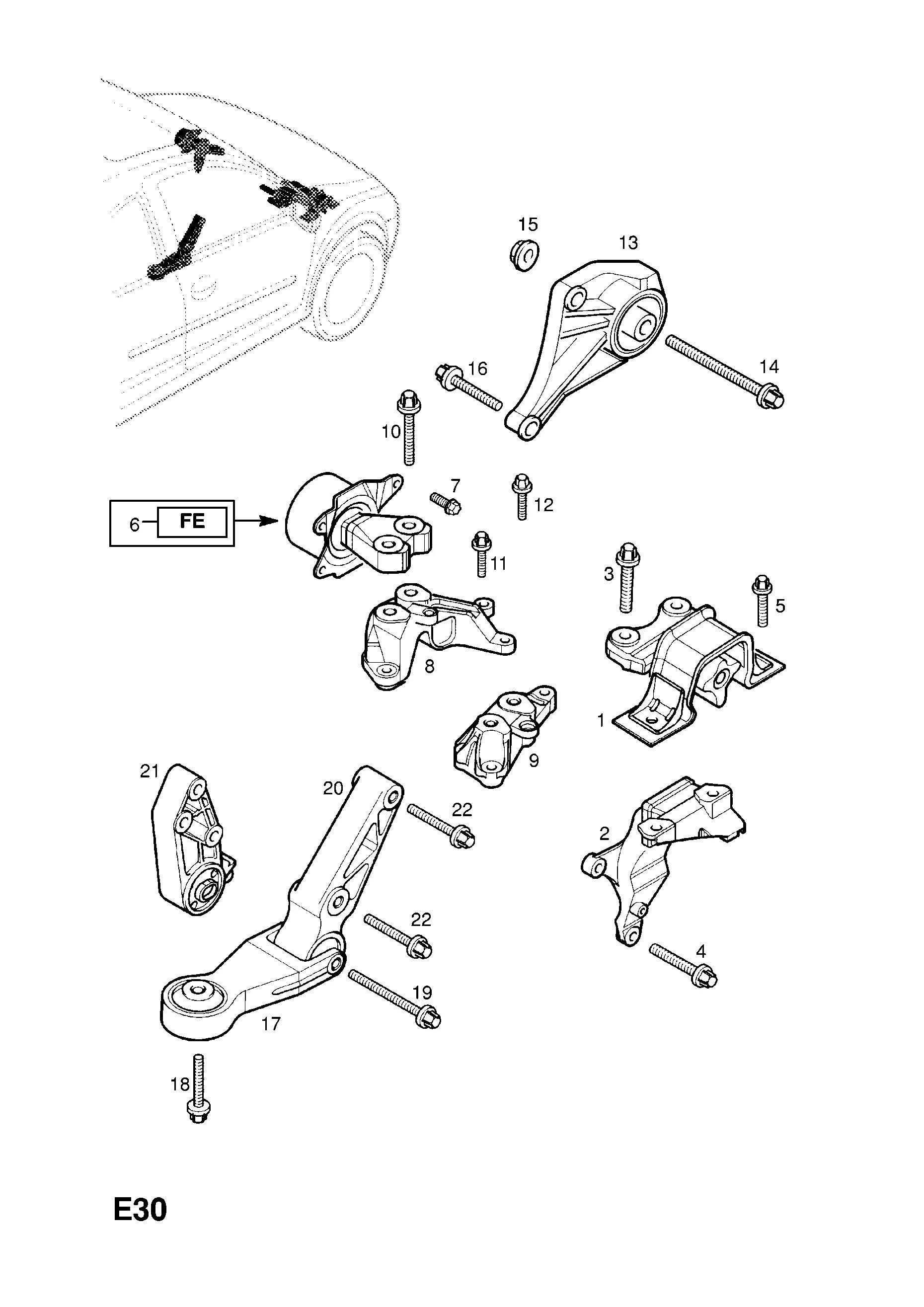 15
13
16
14
10
7
12
6 FE
11
3
5
8
1
9
21
20
22
2
22
4
19
17
18
E30