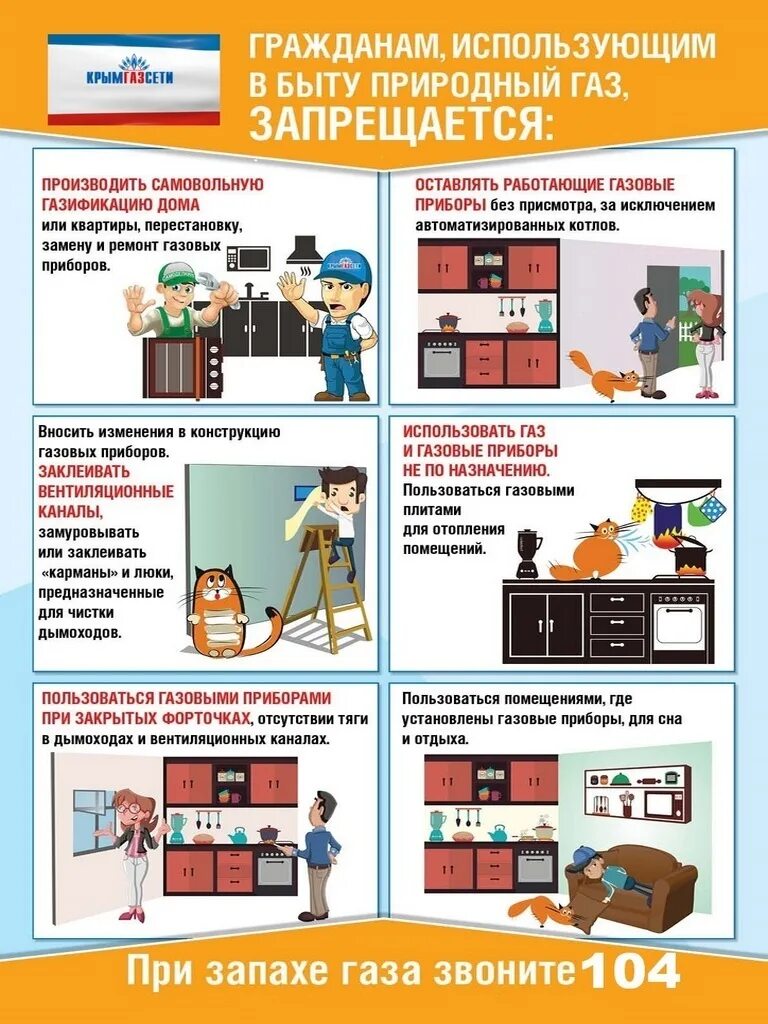 КРЫМГАЗСЕТИ

ГРАЖДАНАМ, ИСПОЛЬЗУЮЩИМ В БЫТУ ПРИРОДНЫЙ ГАЗ, ЗАПРЕЩАЕТСЯ:

ПРОИЗВОДИТЬ САМОВОЛЬНУЮ ГАЗИФИКАЦИЮ ДОМА или квартиры, перестановку, замену и ремонт газовых приборов.

ОСТАВЛЯТЬ РАБОТАЮЩИЕ ГАЗОВЫЕ ПРИБОРЫ без присмотра, за исключением автоматизированных котлов.

Вносить изменения в конструкцию газовых приборов. ЗАКЛЕИВАТЬ ВЕНТИЛЯЦИОННЫЕ КАНАЛЫ, замуровывать или заклеивать «карманы» и люки, предназначенные для чистки дымоходов.

ИСПОЛЬЗОВАТЬ ГАЗ И ГАЗОВЫЕ ПРИБОРЫ НЕ ПО НАЗНАЧЕНИЮ. Пользоваться газовыми плитами для отопления помещений.

ПОЛЬЗОВАТЬСЯ ГАЗОВЫМИ ПРИБОРАМИ ПРИ ЗАКРЫТЫХ ФОРТОЧКАХ, отсутствии тяги в дымоходах и вентиляционных каналах.

Пользоваться помещениями, где установлены газовые приборы, для сна и отдыха.

При запахе газа звоните 104