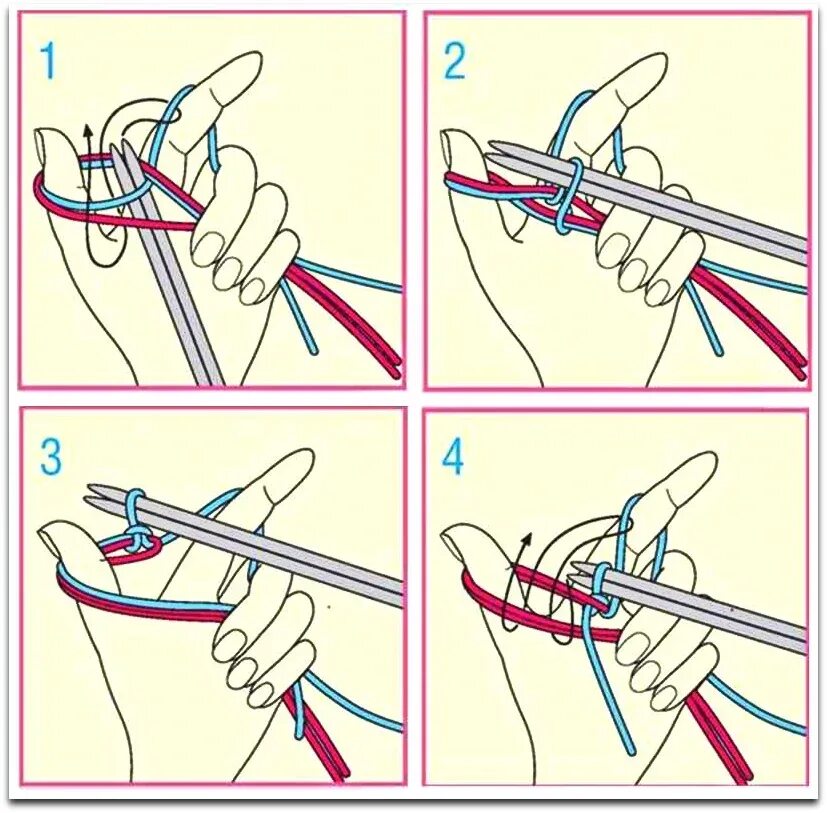 1

2

3

4