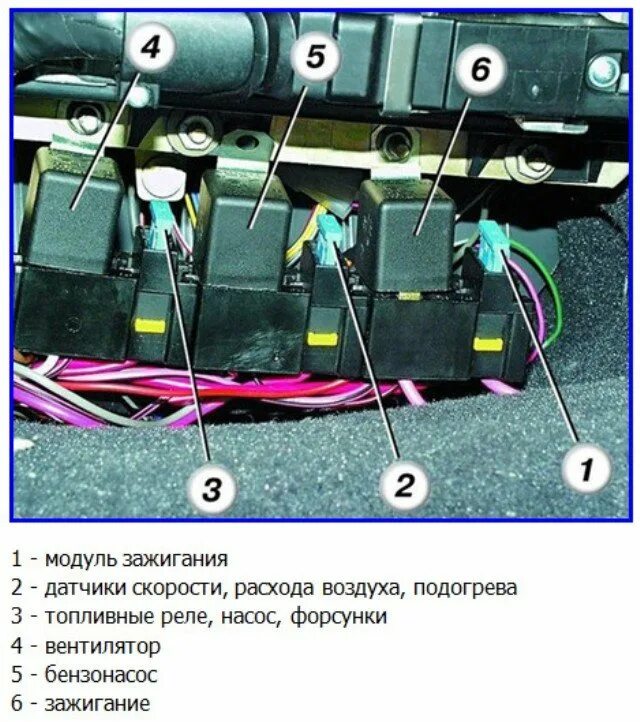 4
5
6
3
2
1

1 - модуль зажигания
2 - датчики скорости, расхода воздуха, подогрева
3 - топливные реле, насос, форсунки
4 - вентилятор
5 - бензонасос
6 - зажигание