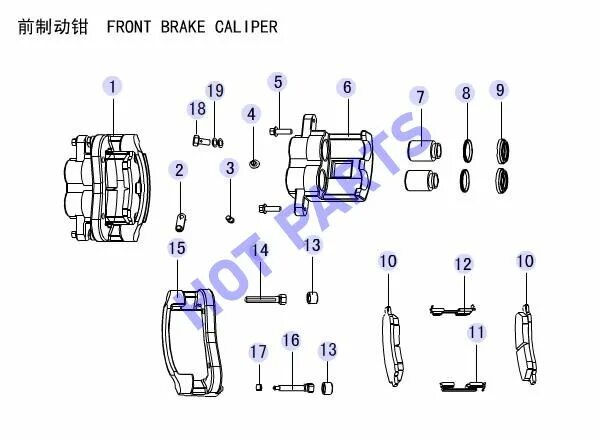 前制动钳 FRONT BRAKE CALIPER

1
19
18
5
4
6
7
8
9
2
3
15
14
13
10
12
10
11
17
16
13

HOT PARTS