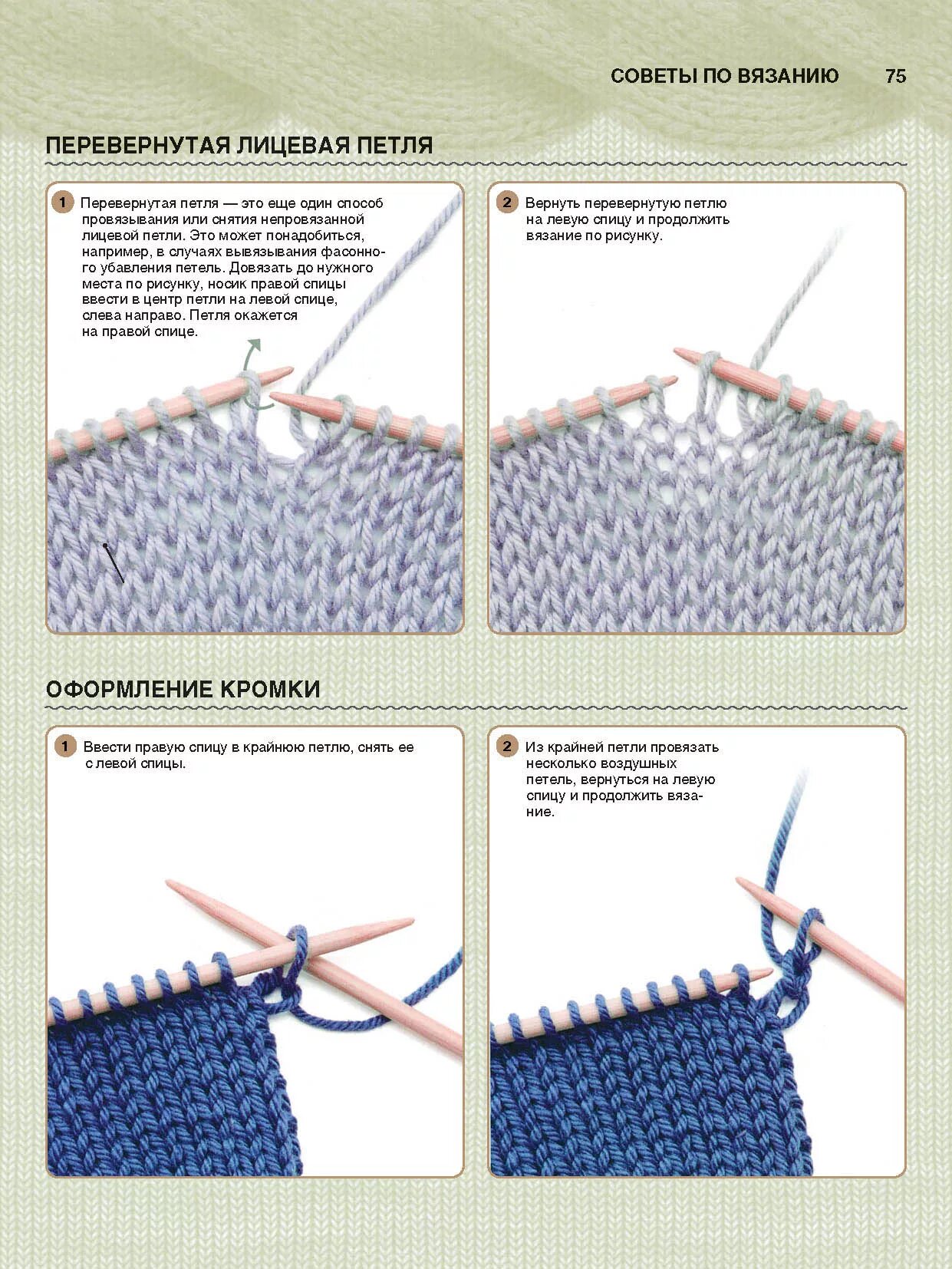 СОВЕТЫ ПО ВЯЗАНИЮ 75

ПЕРЕВЕРНУТАЯ ЛИЦЕВАЯ ПЕТЛЯ

1 Перевернутая петля — это еще один способ провязывания или снятия непровязанной лицевой петли. Это может понадобиться, например, в случаях вывязывания фасонного убавления петель. Довязать до нужного места по рисунку, носик правой спицы ввести в центр петли на левой спице, слева направо. Петля окажется на правой спице.

2 Вернуть перевернутую петлю на левую спицу и продолжить вязание по рисунку.

ОФОРМЛЕНИЕ КРОМКИ

1 Ввести правую спицу в крайнюю петлю, снять ее с левой спицы.

2 Из крайней петли провязать несколько воздушных петель, вернуться на левую спицу и продолжить вязание.