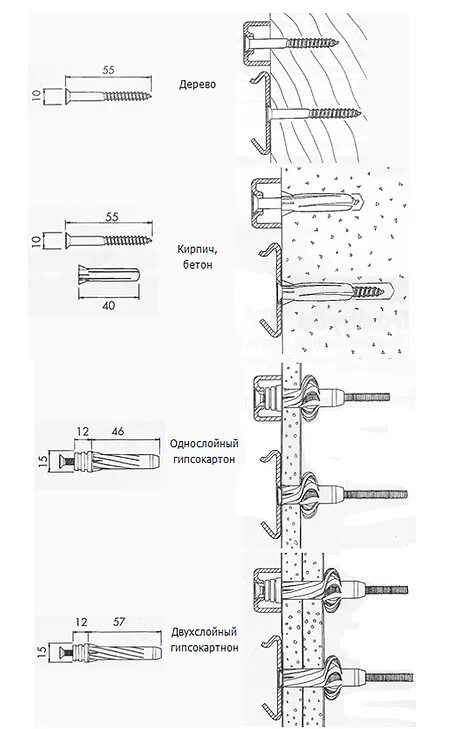 55
10
Дерево

55
10
Кирпич, бетон
40

12 46
15
Однослойный гипсокартон

12 57
15
Двухслойный гипсокартнон