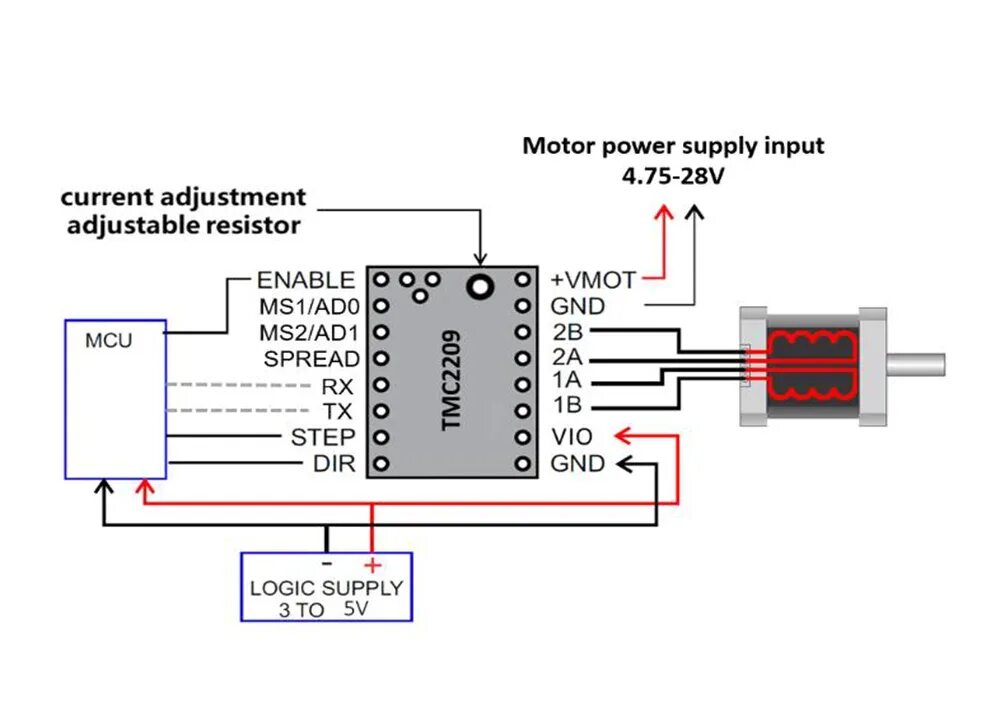 Motor power supply input
4.75-28V

current adjustment
adjustable resistor

MCU

ENABLE
MS1/AD0
MS2/AD1
SPREAD
RX
TX
STEP
DIR

TMC2209

+VMOT
GND
2B
2A
1A
1B
VIO
GND

-
+
LOGIC SUPPLY
3 TO 5V