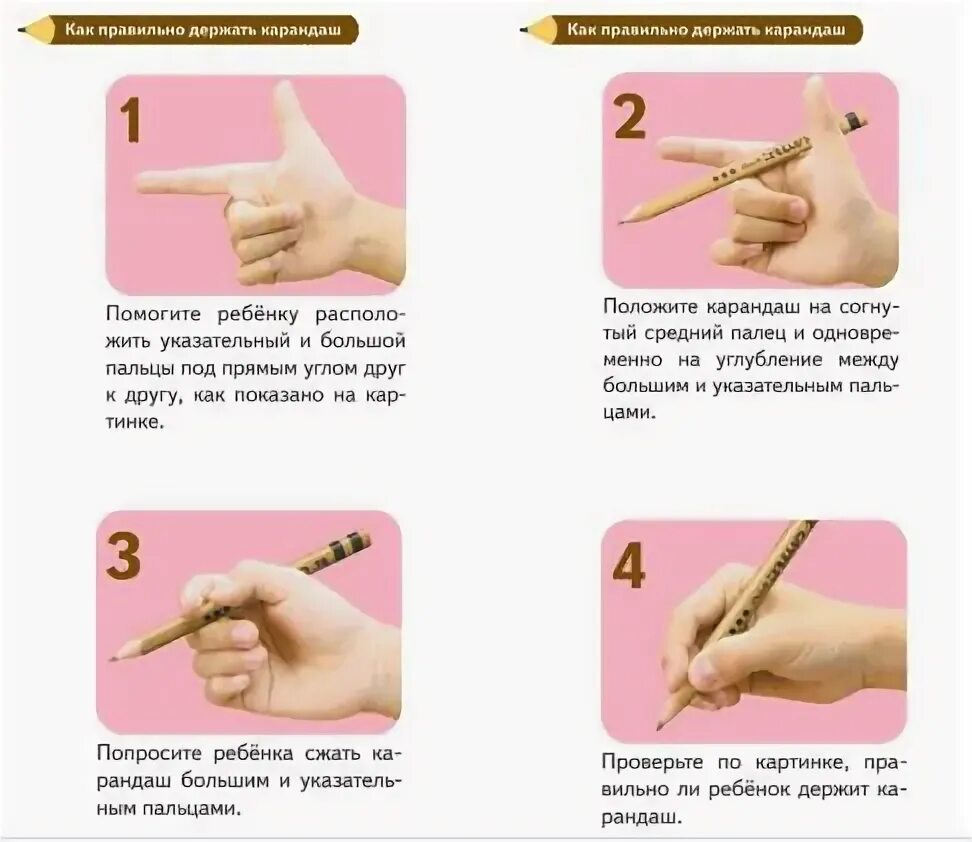 Как правильно держать карандаш

1

Помогите ребёнку расположить указательный и большой пальцы под прямым углом друг к другу, как показано на картинке.

3

Попросите ребёнка сжать карандаш большим и указательным пальцами.

Как правильно держать карандаш

2

Положите карандаш на согнутый средний палец и одновременно на углубление между большим и указательным пальцами.

4

Проверьте по картинке, правильно ли ребёнок держит карандаш.