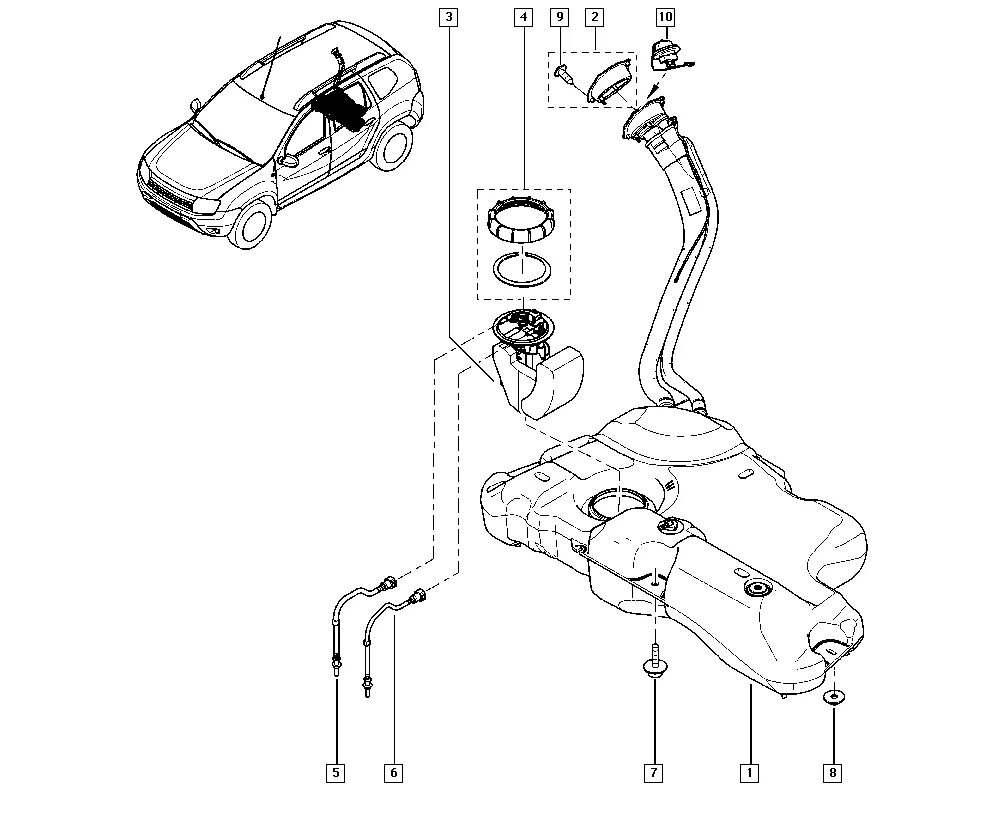 3
4
9
2
10
5
6
7
1
8