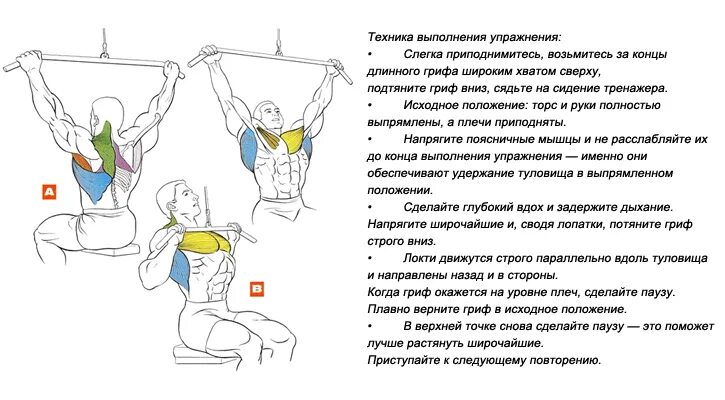 A

B

Техника выполнения упражнения:
• Слегка приподнимитесь, возьмитесь за концы длинного грифа широким хватом сверху, подтяните гриф вниз, сядьте на сидение тренажера.
• Исходное положение: торс и руки полностью выпрямлены, а плечи приподняты.
• Напрягите поясничные мышцы и не расслабляйте их до конца выполнения упражнения — именно они обеспечивают удержание туловища в выпрямленном положении.
• Сделайте глубокий вдох и задержите дыхание. Напрягите широчайшие и, сводя лопатки, потяните гриф строго вниз.
• Локти движутся строго параллельно вдоль туловища и направлены назад и в стороны. Когда гриф окажется на уровне плеч, сделайте паузу. Плавно верните гриф в исходное положение.
• В верхней точке снова сделайте паузу — это поможет лучше растянуть широчайшие.
Приступайте к следующему повторению.