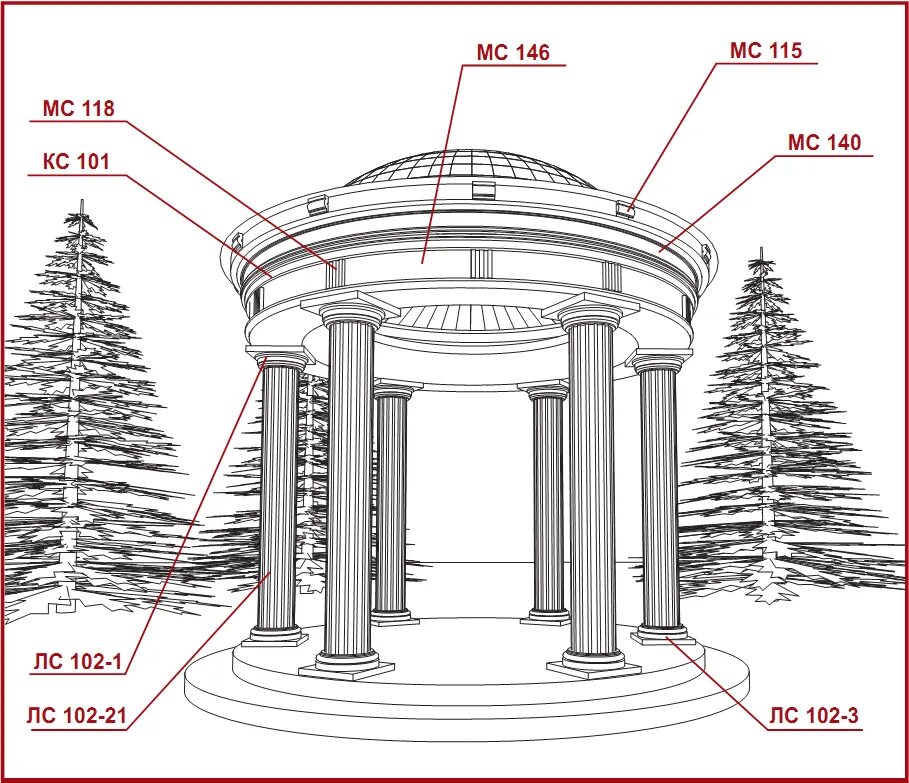 МС 146
МС 115
МС 118
МС 140
КС 101
ЛС 102-1
ЛС 102-21
ЛС 102-3