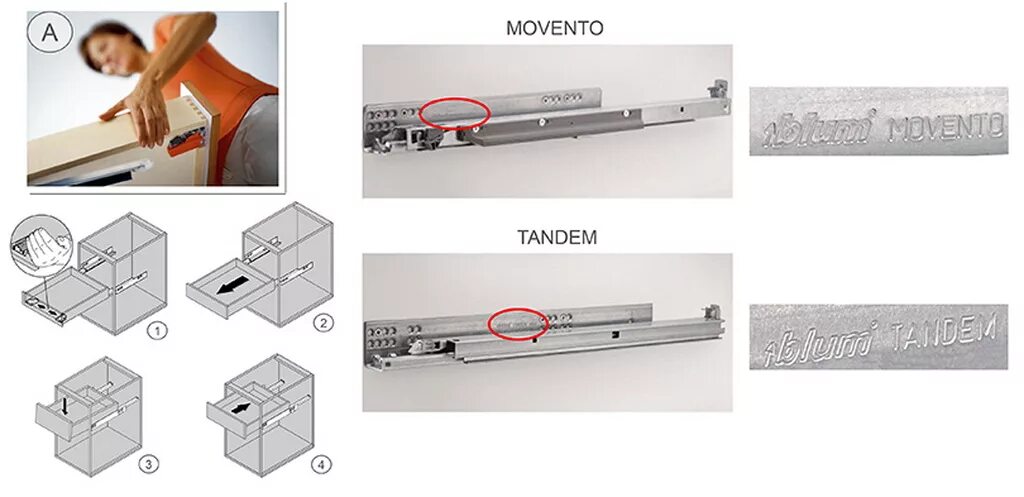 A

1

2

3

4

MOVENTO

blum MOVENTO

TANDEM

blum TANDEM