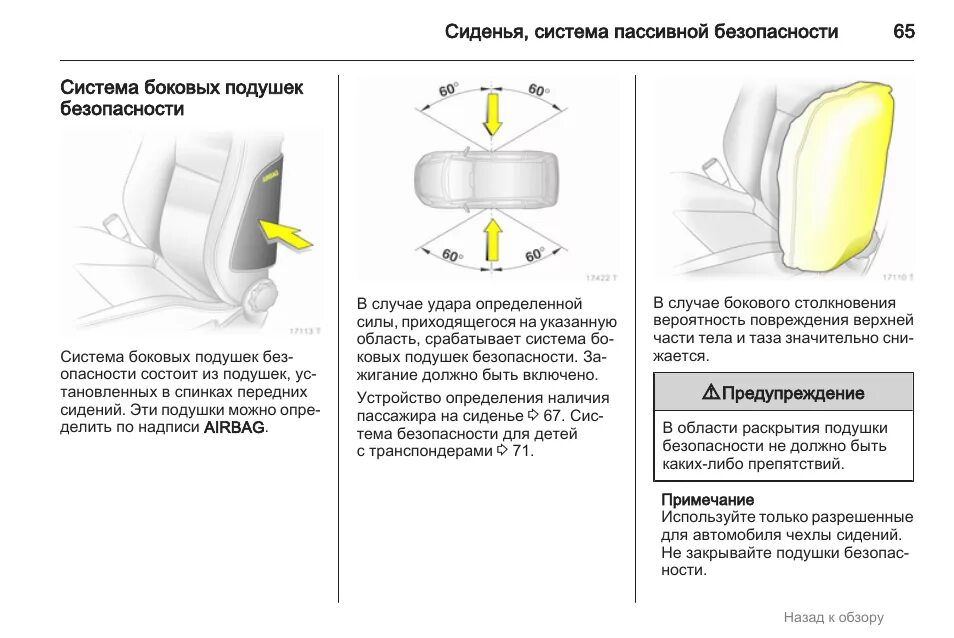 Сиденья, система пассивной безопасности 65

Система боковых подушек безопасности

AIRBAG

17113 T

Система боковых подушек безопасности состоит из подушек, установленных в спинках передних сидений. Эти подушки можно определить по надписи AIRBAG.

60° 60°

60° 60°

17422 T

В случае удара определенной силы, приходящегося на указанную область, срабатывает система боковых подушек безопасности. Зажигание должно быть включено.

Устройство определения наличия пассажира на сиденье ⇨ 67. Система безопасности для детей с транспондерами ⇨ 71.

17110 T

В случае бокового столкновения вероятность повреждения верхней части тела и таза значительно снижается.

⚠ Предупреждение

В области раскрытия подушки безопасности не должно быть каких-либо препятствий.

Примечание
Используйте только разрешенные для автомобиля чехлы сидений. Не закрывайте подушки безопасности.

Назад к обзору