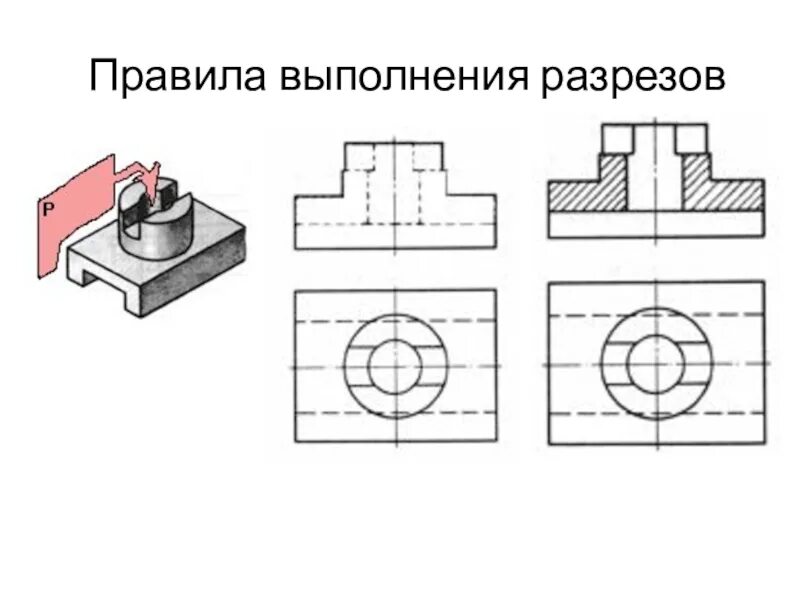 Правила выполнения разрезов

P