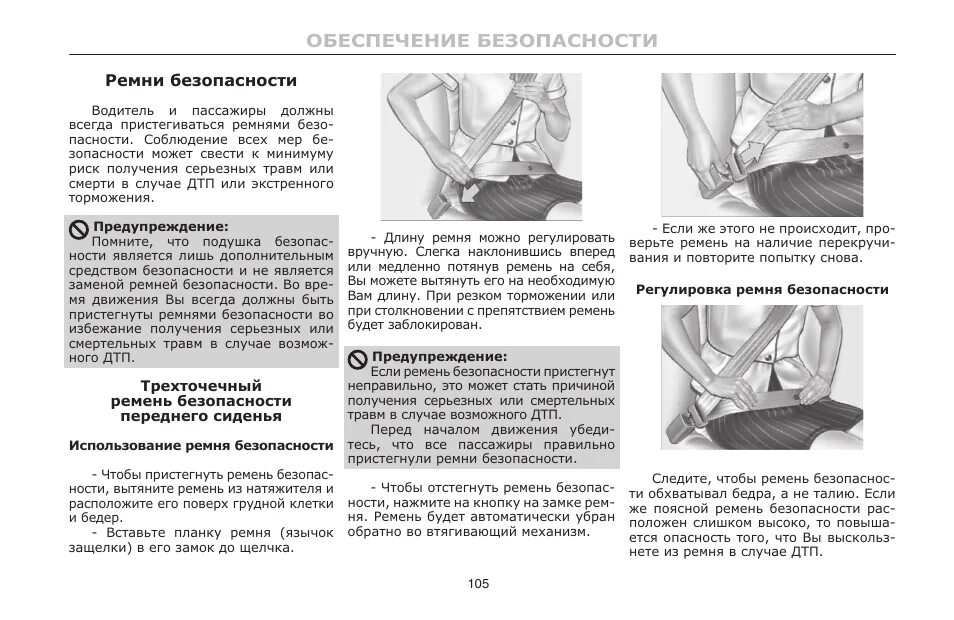 ОБЕСПЕЧЕНИЕ БЕЗОПАСНОСТИ

Ремни безопасности

Водитель и пассажиры должны всегда пристегиваться ремнями безопасности. Соблюдение всех мер безопасности может свести к минимуму риск получения серьезных травм или смерти в случае ДТП или экстренного торможения.

Предупреждение:
Помните, что подушка безопасности является лишь дополнительным средством безопасности и не является заменой ремней безопасности. Во время движения Вы всегда должны быть пристегнуты ремнями безопасности во избежание получения серьезных или смертельных травм в случае возможного ДТП.

Трехточечный ремень безопасности переднего сиденья

Использование ремня безопасности

- Чтобы пристегнуть ремень безопасности, вытяните ремень из натяжителя и расположите его поверх грудной клетки и бедер.
- Вставьте планку ремня (язычок защелки) в его замок до щелчка.

- Длину ремня можно регулировать вручную. Слегка наклонившись вперед или медленно потянув ремень на себя, Вы можете вытянуть его на необходимую Вам длину. При резком торможении или при столкновении с препятствием ремень будет заблокирован.

Предупреждение:
Если ремень безопасности пристегнут неправильно, это может стать причиной получения серьезных или смертельных травм в случае возможного ДТП.
Перед началом движения убедитесь, что все пассажиры правильно пристегнули ремни безопасности.

- Чтобы отстегнуть ремень безопасности, нажмите на кнопку на замке ремня. Ремень будет автоматически убран обратно во втягивающий механизм.

- Если же этого не происходит, проверьте ремень на наличие перекручивания и повторите попытку снова.

Регулировка ремня безопасности

Следите, чтобы ремень безопасности обхватывал бедра, а не талию. Если же поясной ремень безопасности расположен слишком высоко, то повышается опасность того, что Вы выскользнете из ремня в случае ДТП.

105