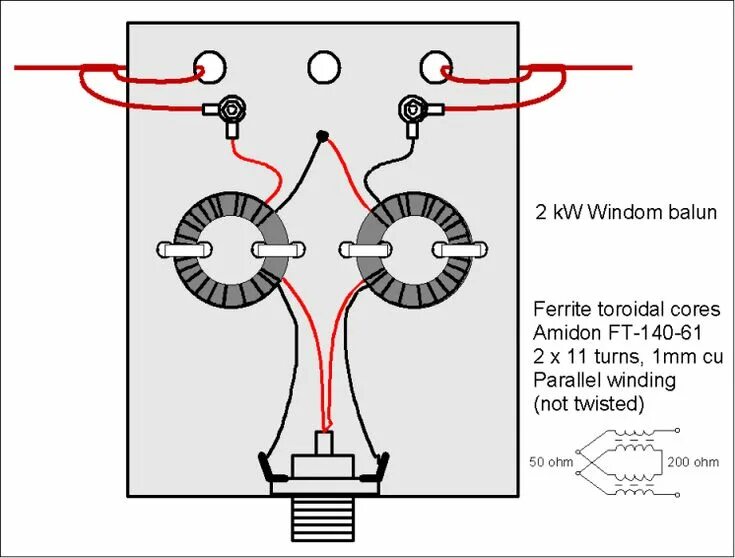 2 kW Windom balun

Ferrite toroidal cores
Amidon FT-140-61
2 x 11 turns, 1mm cu
Parallel winding
(not twisted)

50 ohm

200 ohm