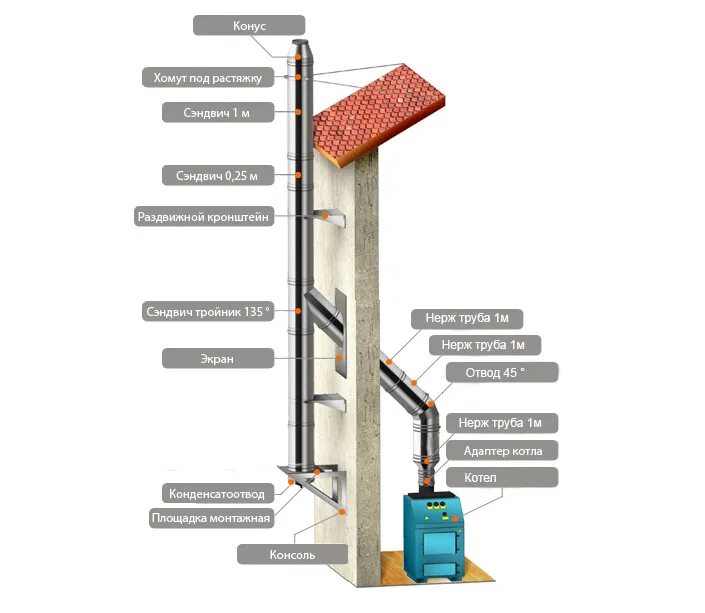 Конус

Хомут под растяжку

Сэндвич 1 м

Сэндвич 0,25 м

Раздвижной кронштейн

Сэндвич тройник 135 °

Экран

Конденсатоотвод

Площадка монтажная

Консоль

Нерж труба 1м

Нерж труба 1м

Отвод 45 °

Нерж труба 1м

Адаптер котла

Котел