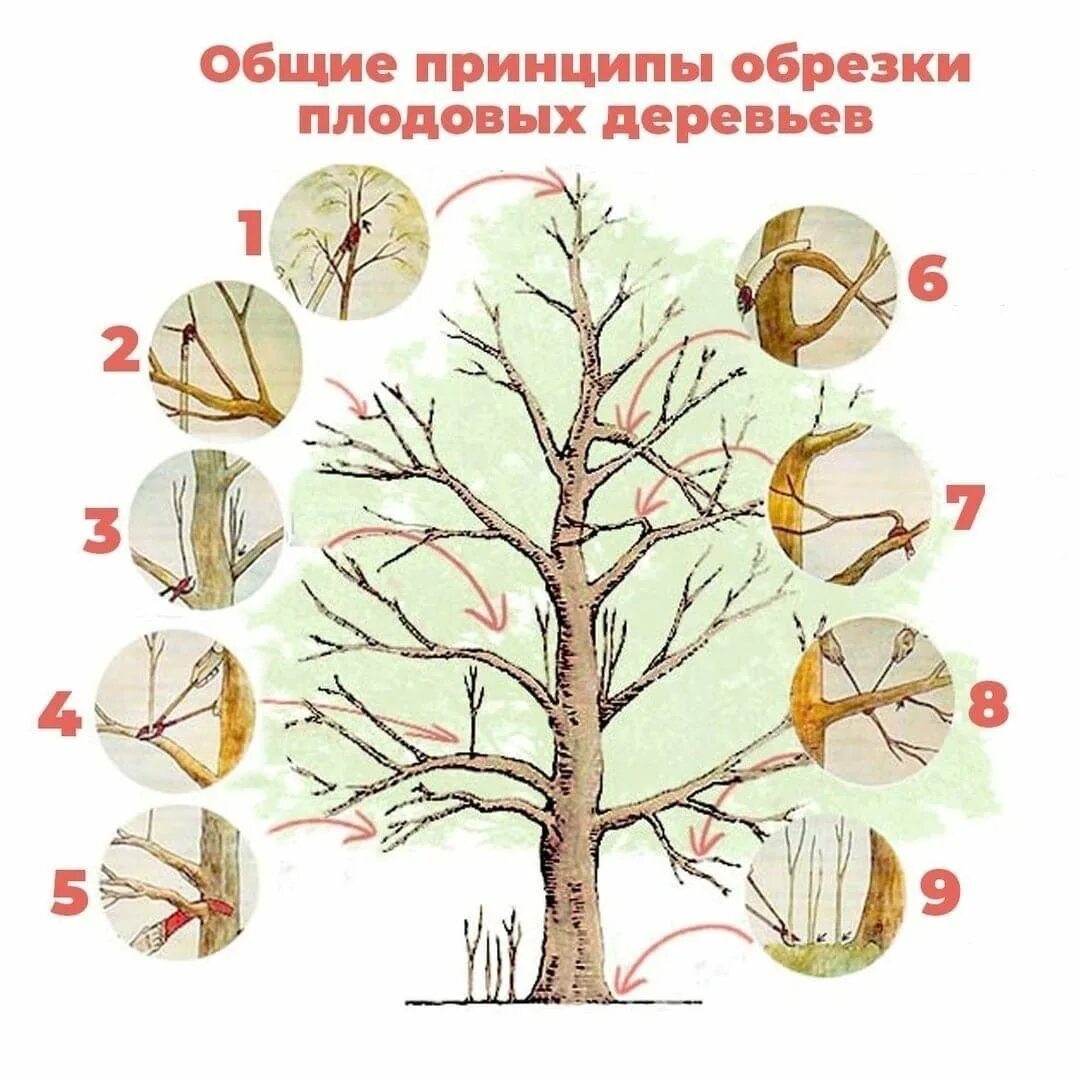 Общие принципы обрезки плодовых деревьев

1

2

3

4

5

6

7

8

9