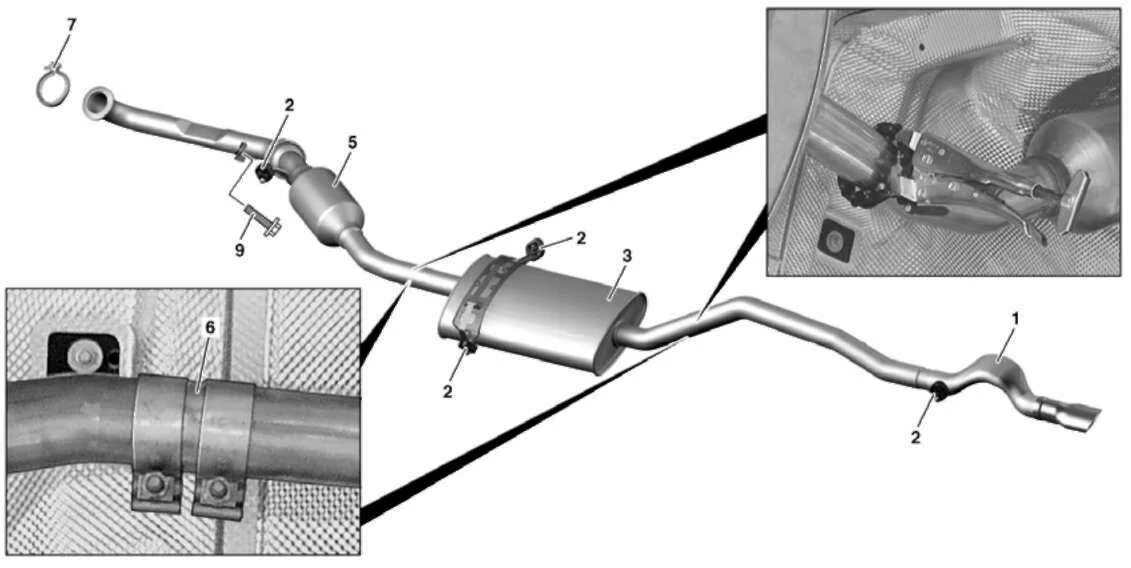 7
2
5
9
2
3
6
2
1
2